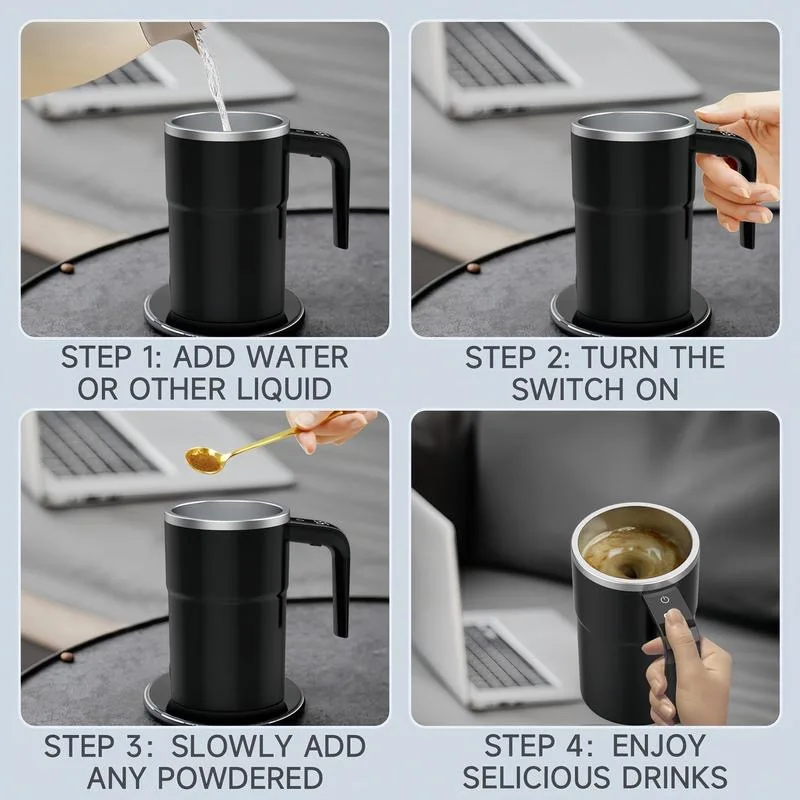 STEP 1: ADD WATER OR OTHER LIQUID

STEP 2: TURN THE SWITCH ON

STEP 3: SLOWLY ADD ANY POWDERED

STEP 4: ENJOY SELICIOUS DRINKS