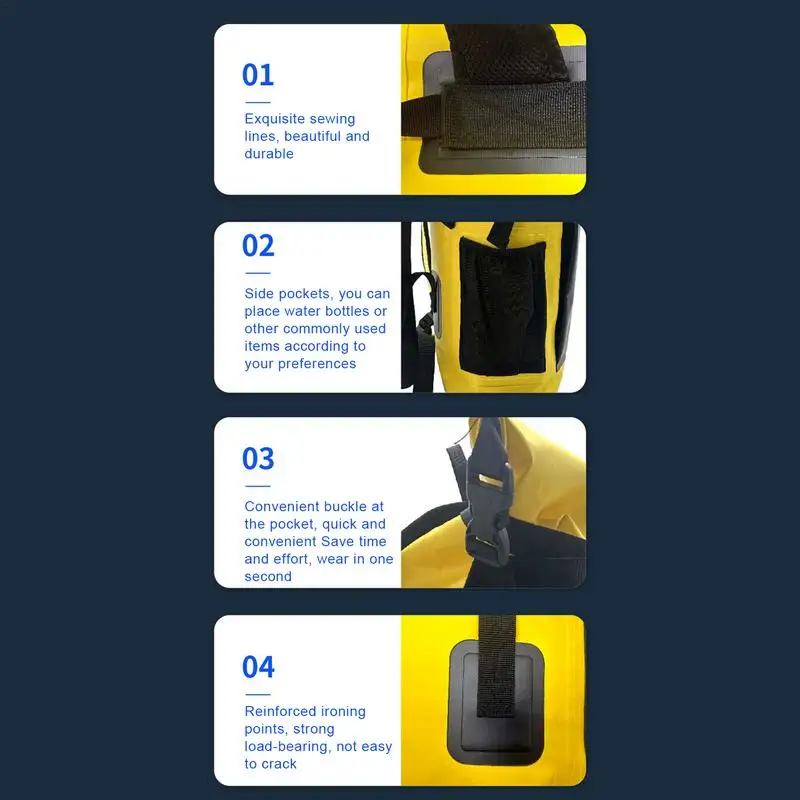 01

Exquisite sewing lines, beautiful and durable

02

Side pockets, you can place water bottles or other commonly used items according to your preferences

03

Convenient buckle at the pocket, quick and convenient Save time and effort, wear in one second

04

Reinforced ironing points, strong load-bearing, not easy to crack