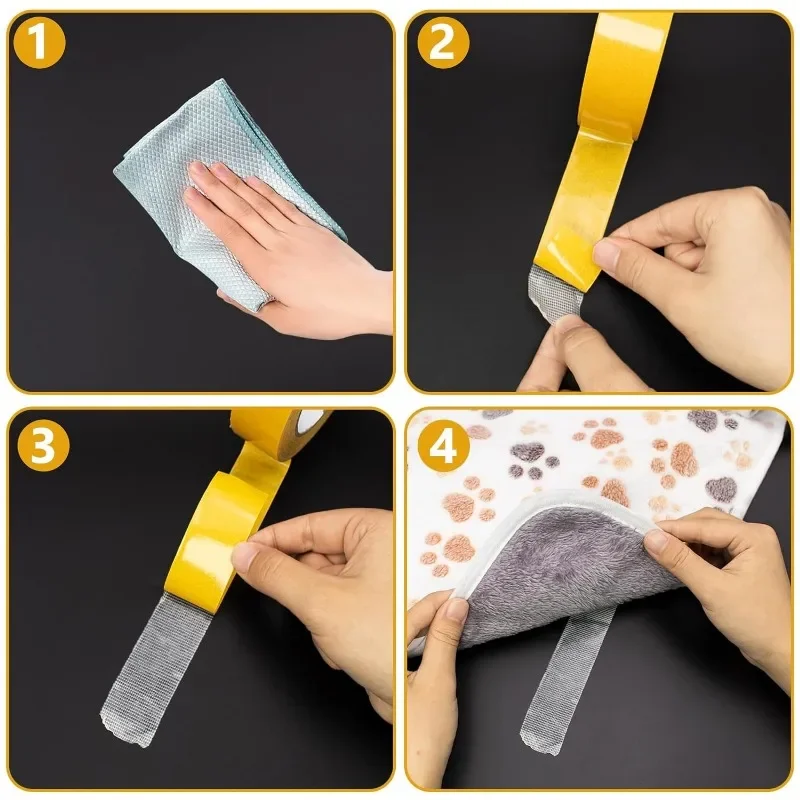 1
2
3
4