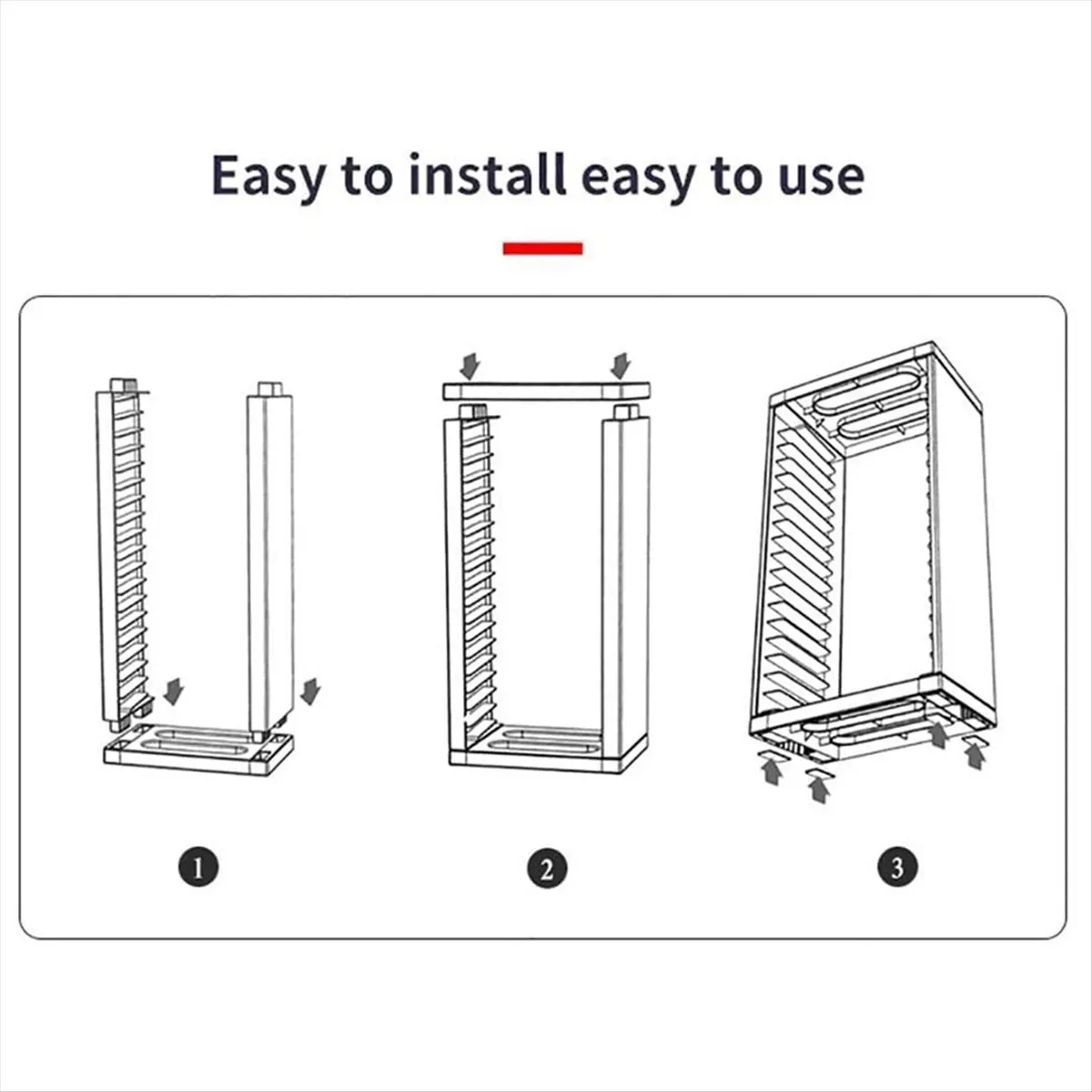 Easy to install easy to use

1

2

3