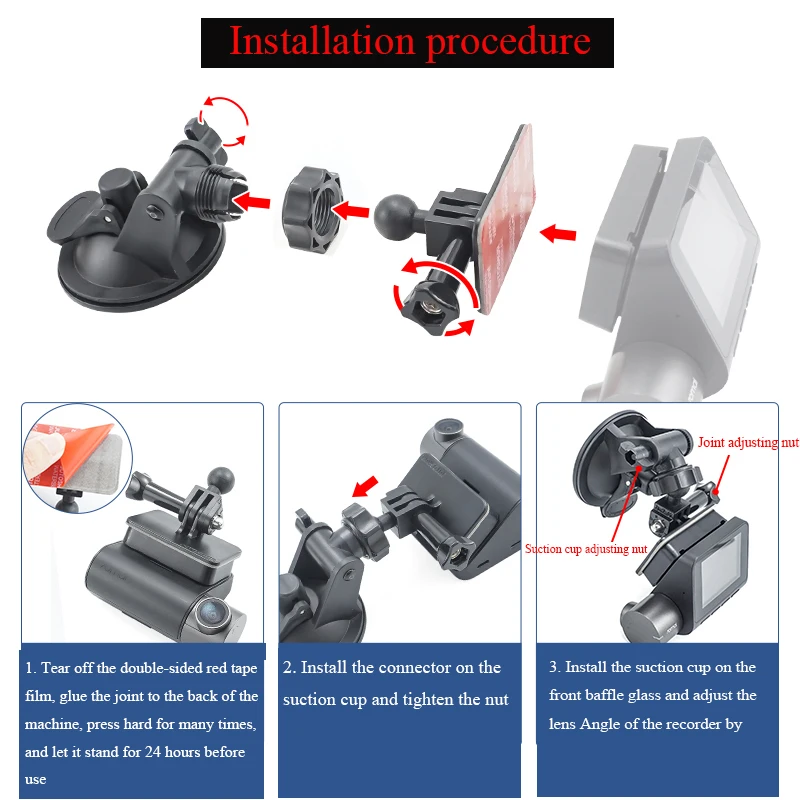 Installation procedure

Joint adjusting nut

Suction cup adjusting nut

1. Tear off the double-sided red tape film, glue the joint to the back of the machine, press hard for many times, and let it stand for 24 hours before use

2. Install the connector on the suction cup and tighten the nut

3. Install the suction cup on the front baffle glass and adjust the lens Angle of the recorder by