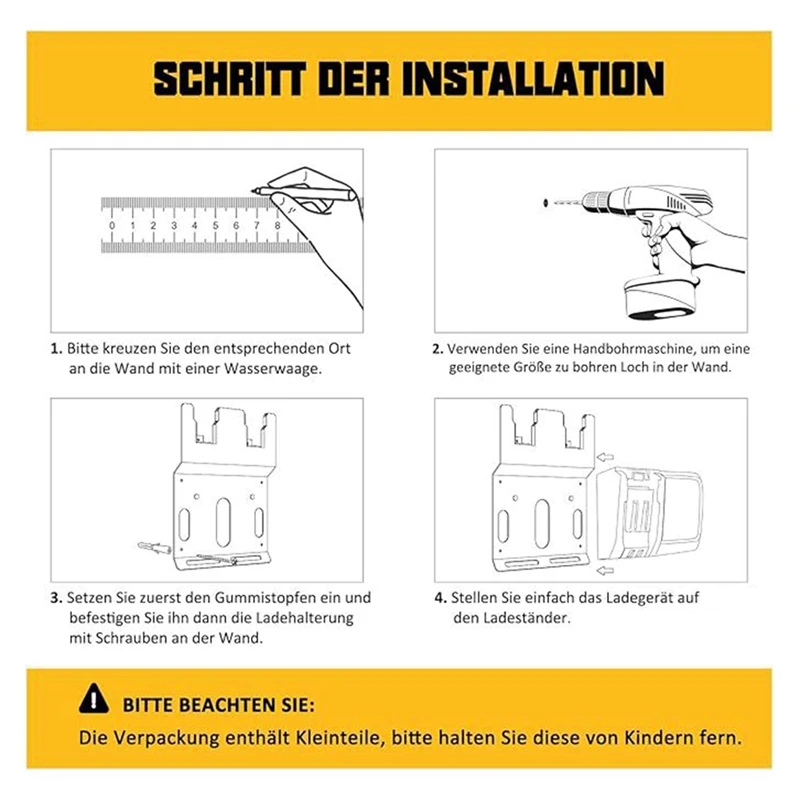 SCHRITT DER INSTALLATION

0 1 2 3 4 5 6 7 8

1. Bitte kreuzen Sie den entsprechenden Ort an die Wand mit einer Wasserwaage.

2. Verwenden Sie eine Handbohrmaschine, um eine geeignete Größe zu bohren Loch in der Wand.

3. Setzen Sie zuerst den Gummistopfen ein und befestigen Sie ihn dann die Ladehalterung mit Schrauben an der Wand.

4. Stellen Sie einfach das Ladegerät auf den Ladeständer.

BITTE BEACHTEN SIE:
Die Verpackung enthält Kleinteile, bitte halten Sie diese von Kindern fern.