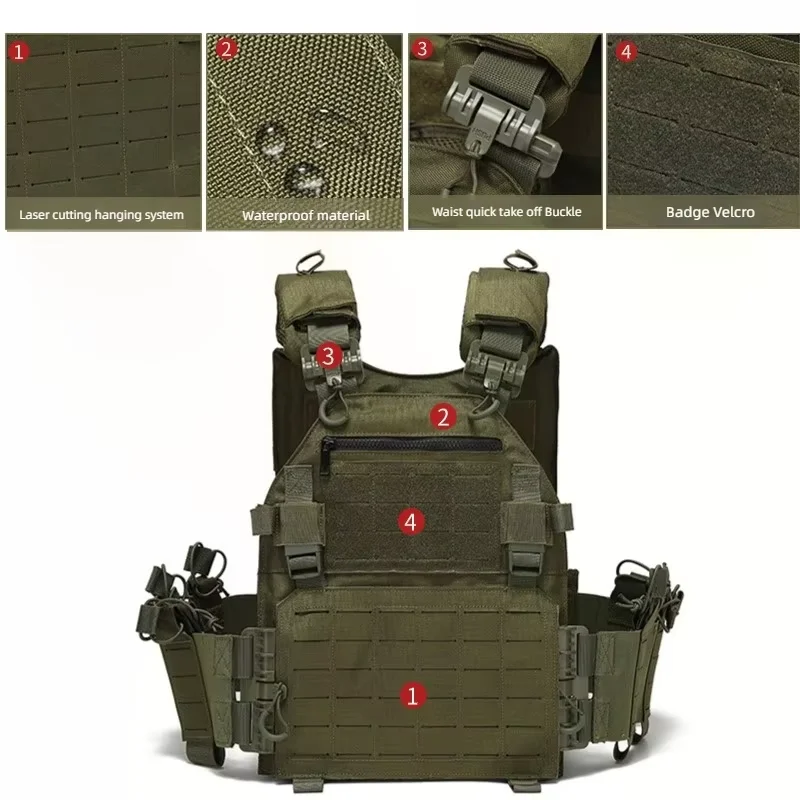 1
Laser cutting hanging system

2
Waterproof material

3
Waist quick take off Buckle

4
Badge Velcro

3
2
4
1