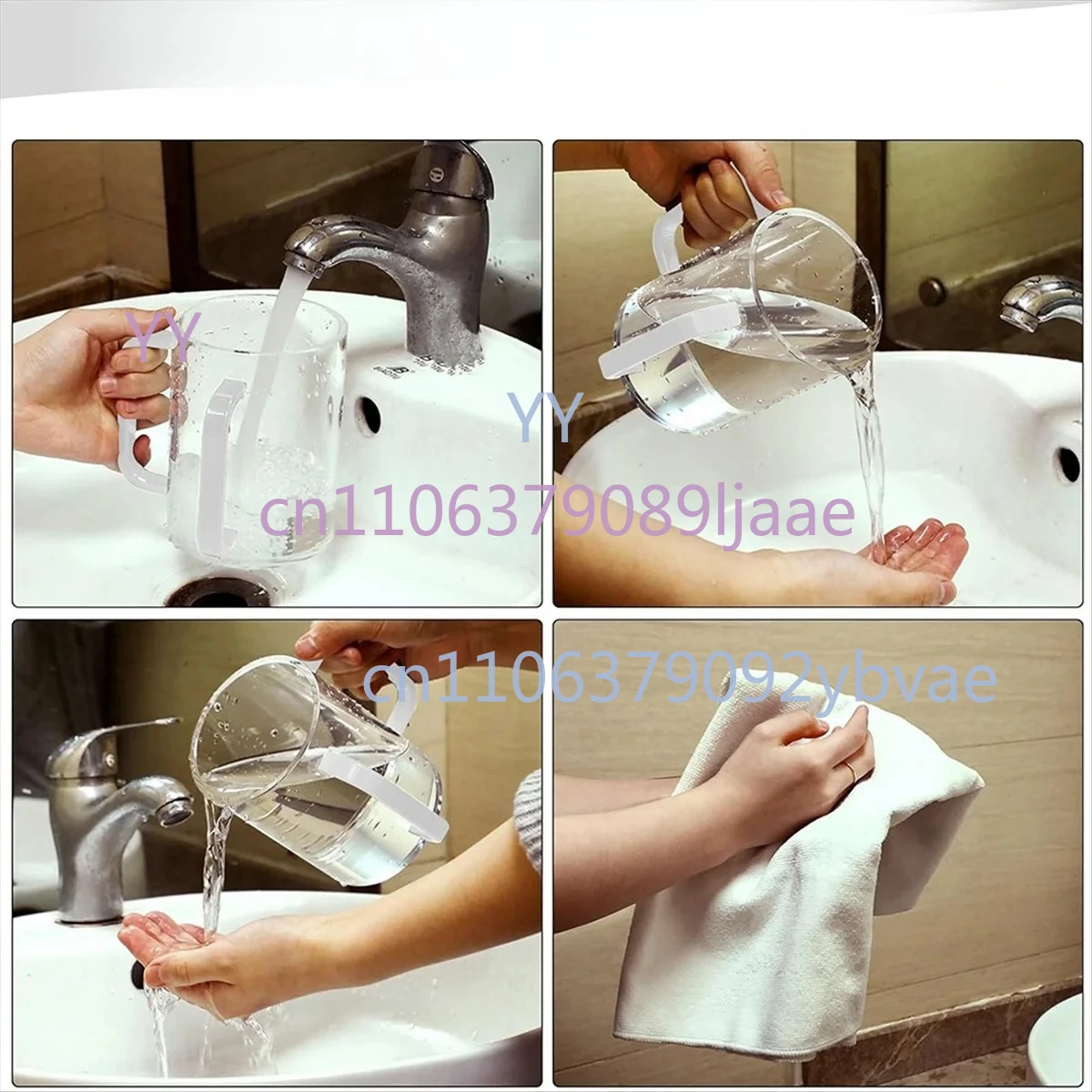 YY
YY
cn1106379089ljaae
cn1106379092ybvae