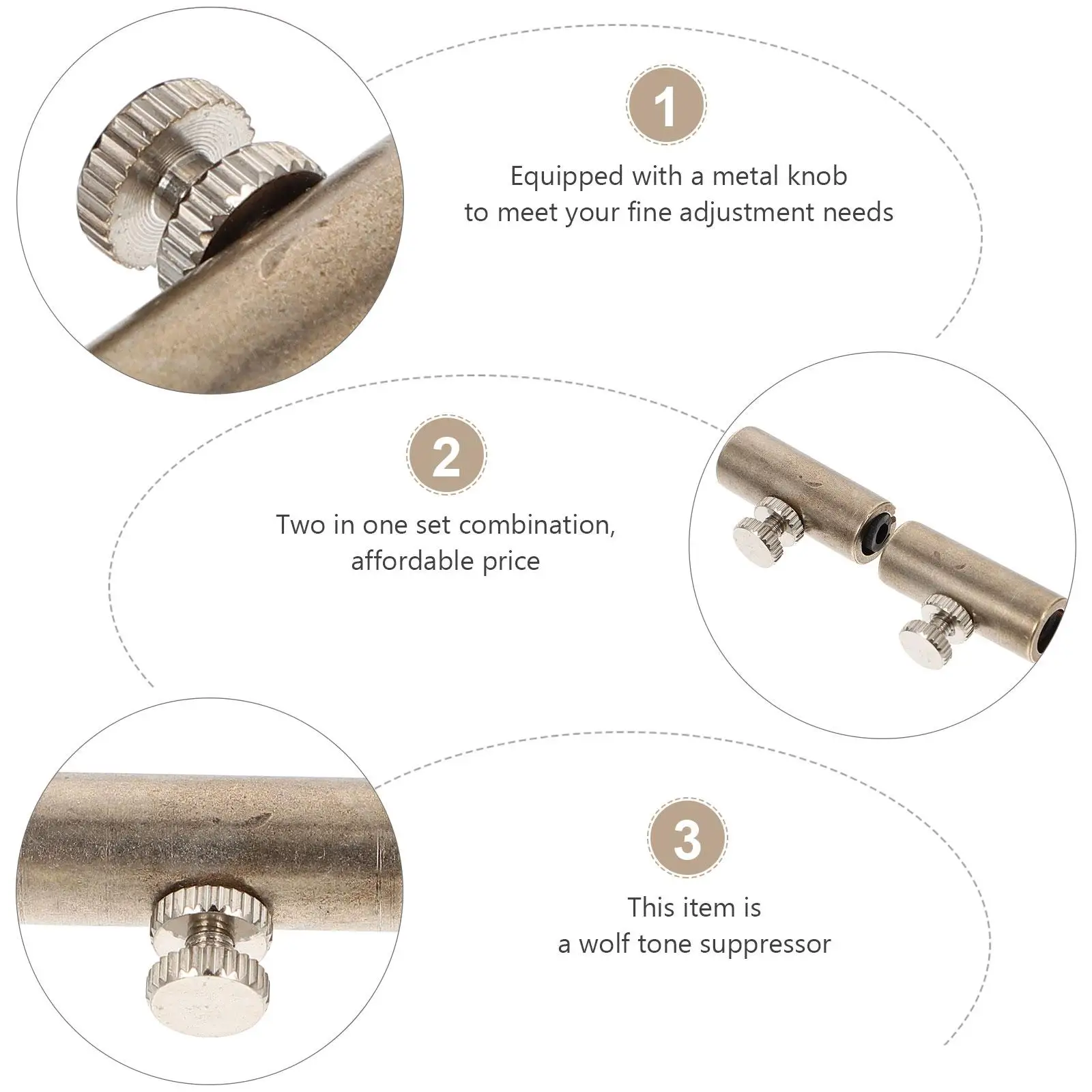 1

Equipped with a metal knob to meet your fine adjustment needs

2

Two in one set combination, affordable price

3

This item is a wolf tone suppressor