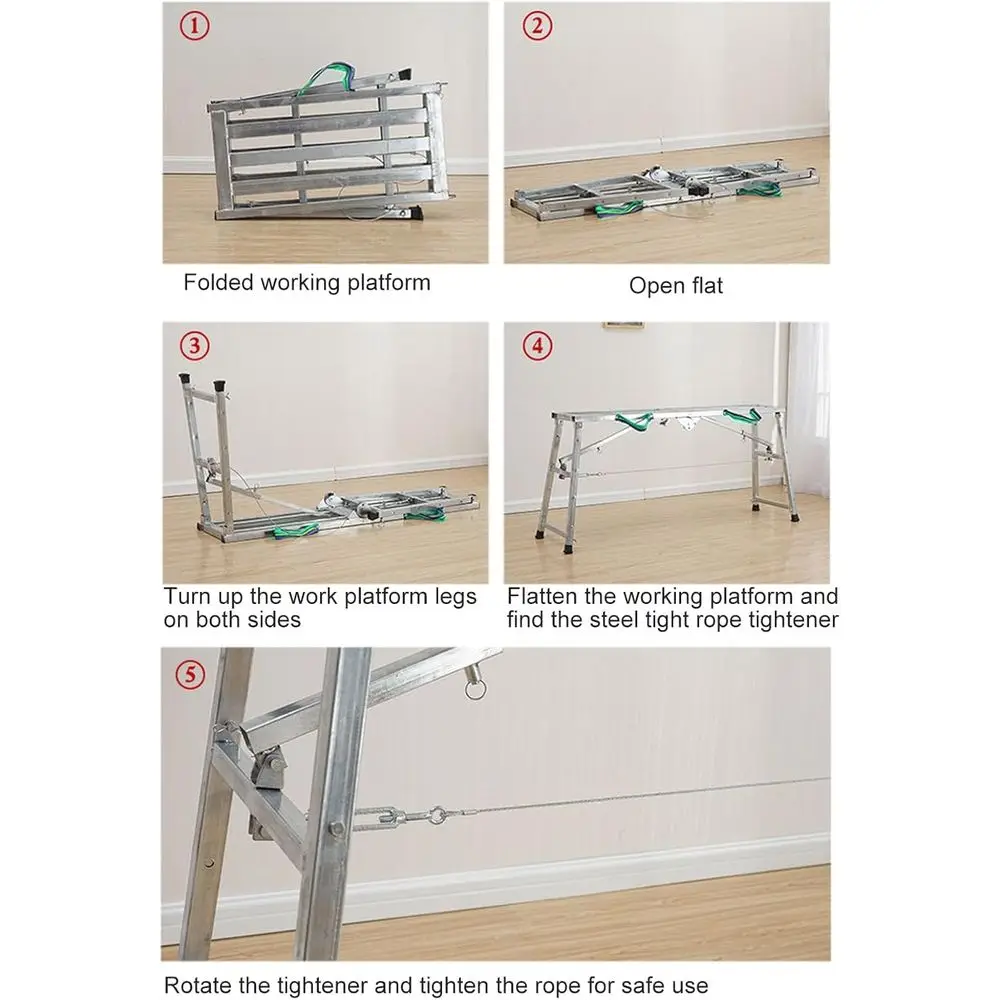 ①

Folded working platform

②

Open flat

③

Turn up the work platform legs on both sides

④

Flatten the working platform and find the steel tight rope tightener

⑤

Rotate the tightener and tighten the rope for safe use