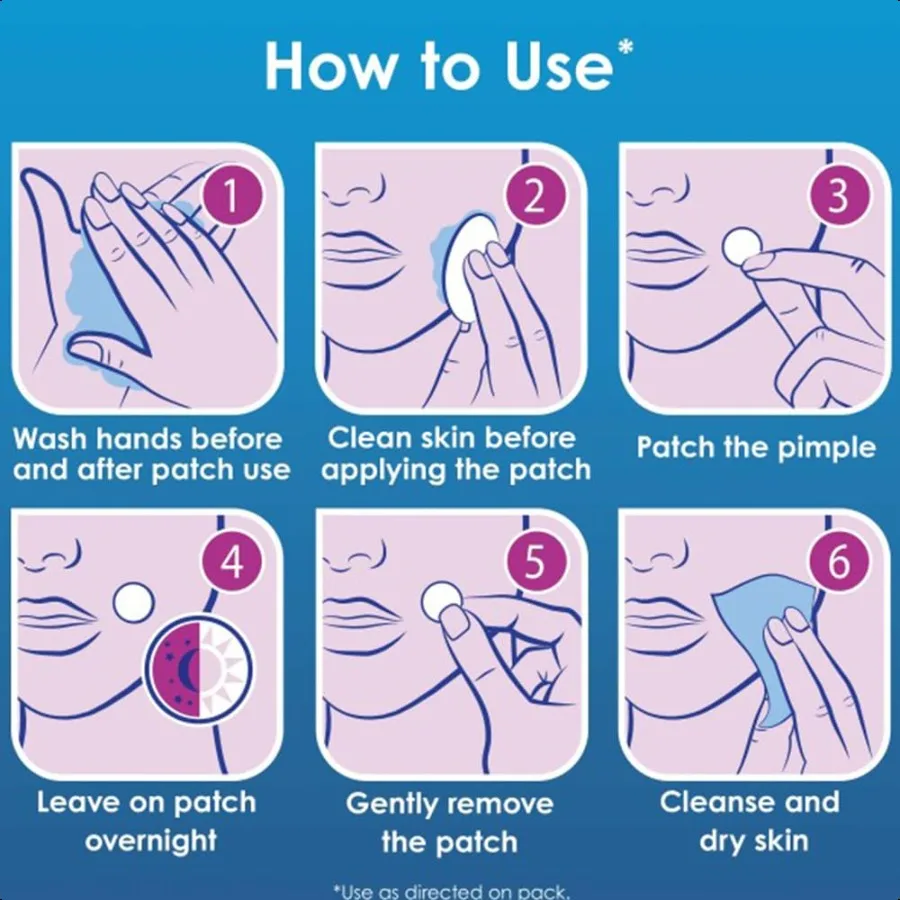 How to Use*

1
Wash hands before and after patch use

2
Clean skin before applying the patch

3
Patch the pimple

4
Leave on patch overnight

5
Gently remove the patch

6
Cleanse and dry skin

*Use as directed on pack.