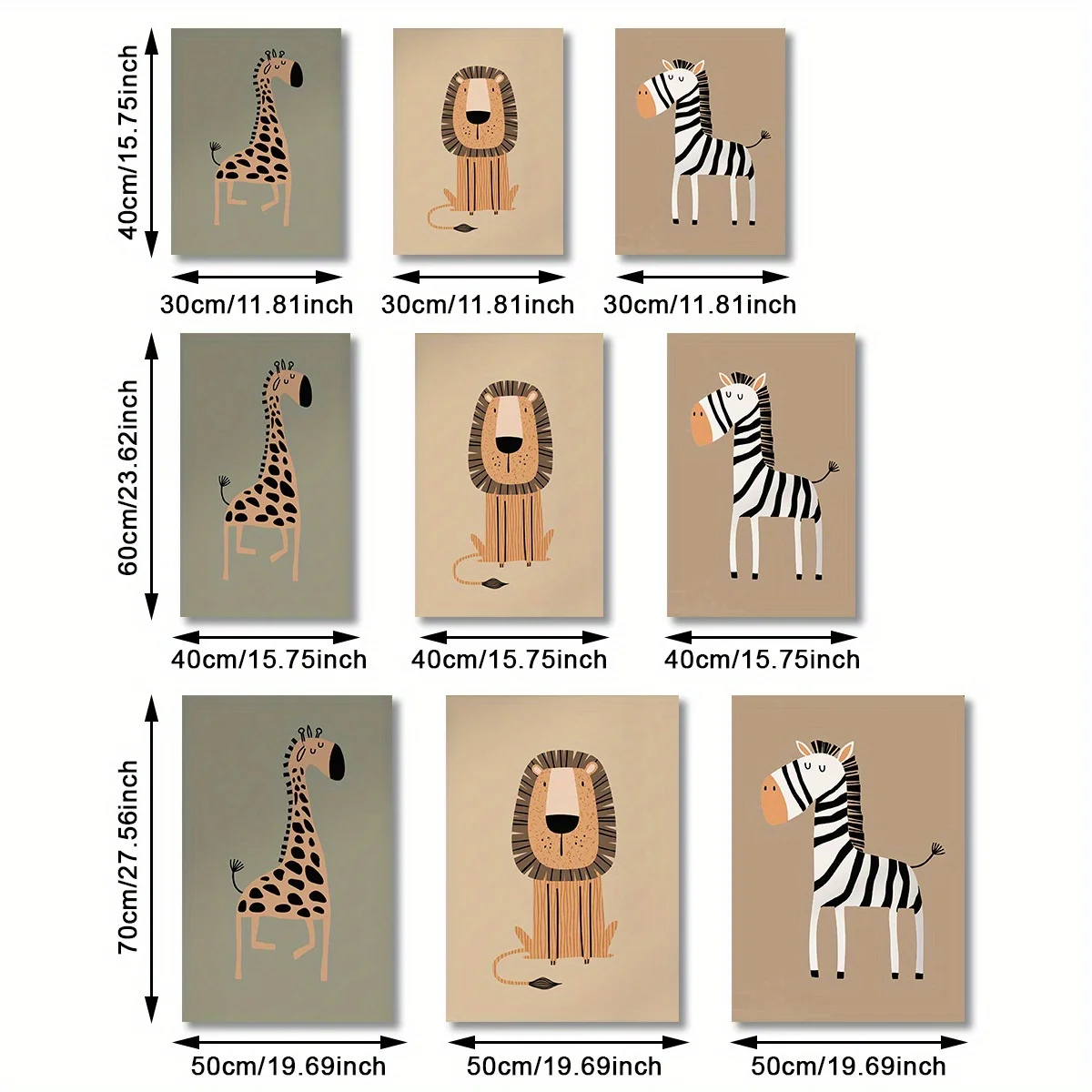 40cm/15.75inch

30cm/11.81inch 30cm/11.81inch 30cm/11.81inch

60cm/23.62inch

40cm/15.75inch 40cm/15.75inch 40cm/15.75inch

70cm/27.56inch

50cm/19.69inch 50cm/19.69inch 50cm/19.69inch