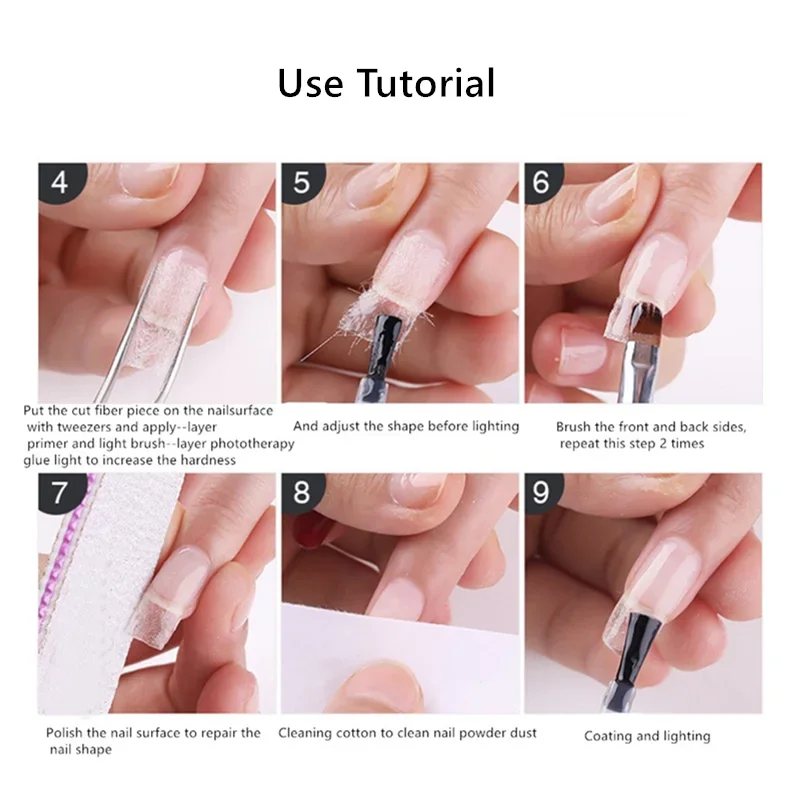 Use Tutorial

4

Put the cut fiber piece on the nailsurface with tweezers and apply--layer primer and light brush--layer phototherapy glue light to increase the hardness

5

And adjust the shape before lighting

6

Brush the front and back sides, repeat this step 2 times

7

Polish the nail surface to repair the nail shape

8

Cleaning cotton to clean nail powder dust

9

Coating and lighting