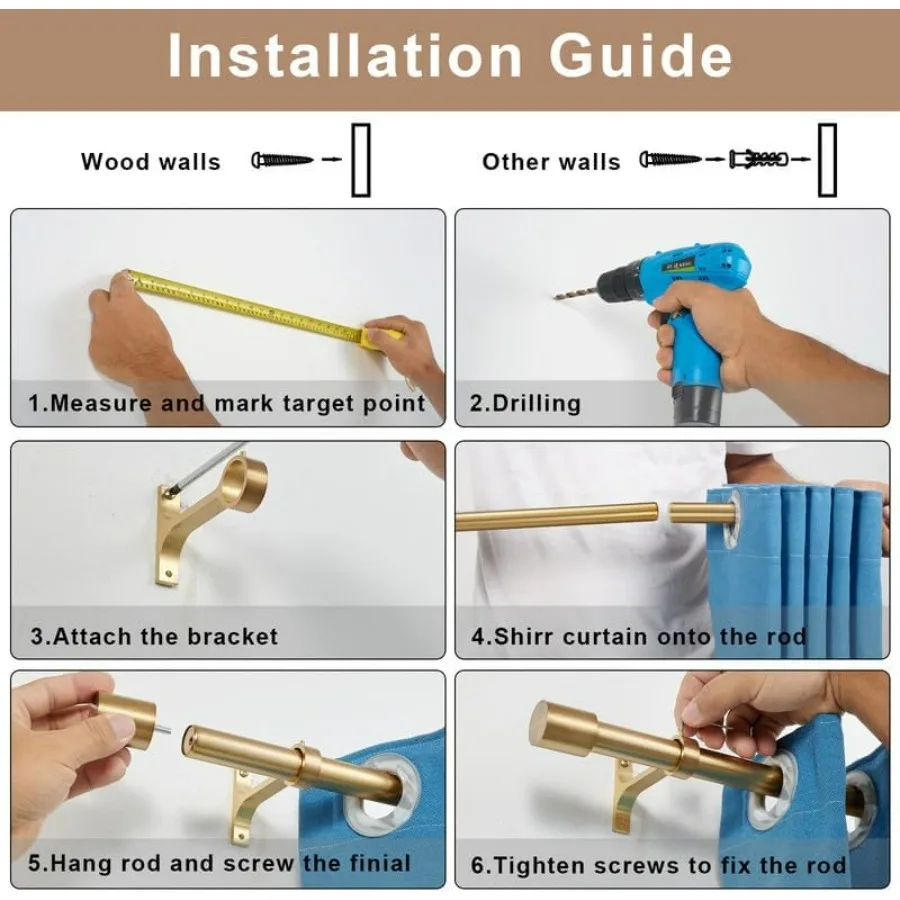 Installation Guide

Wood walls

Other walls

1.Measure and mark target point

2.Drilling

3.Attach the bracket

4.Shirr curtain onto the rod

5.Hang rod and screw the finial

6.Tighten screws to fix the rod