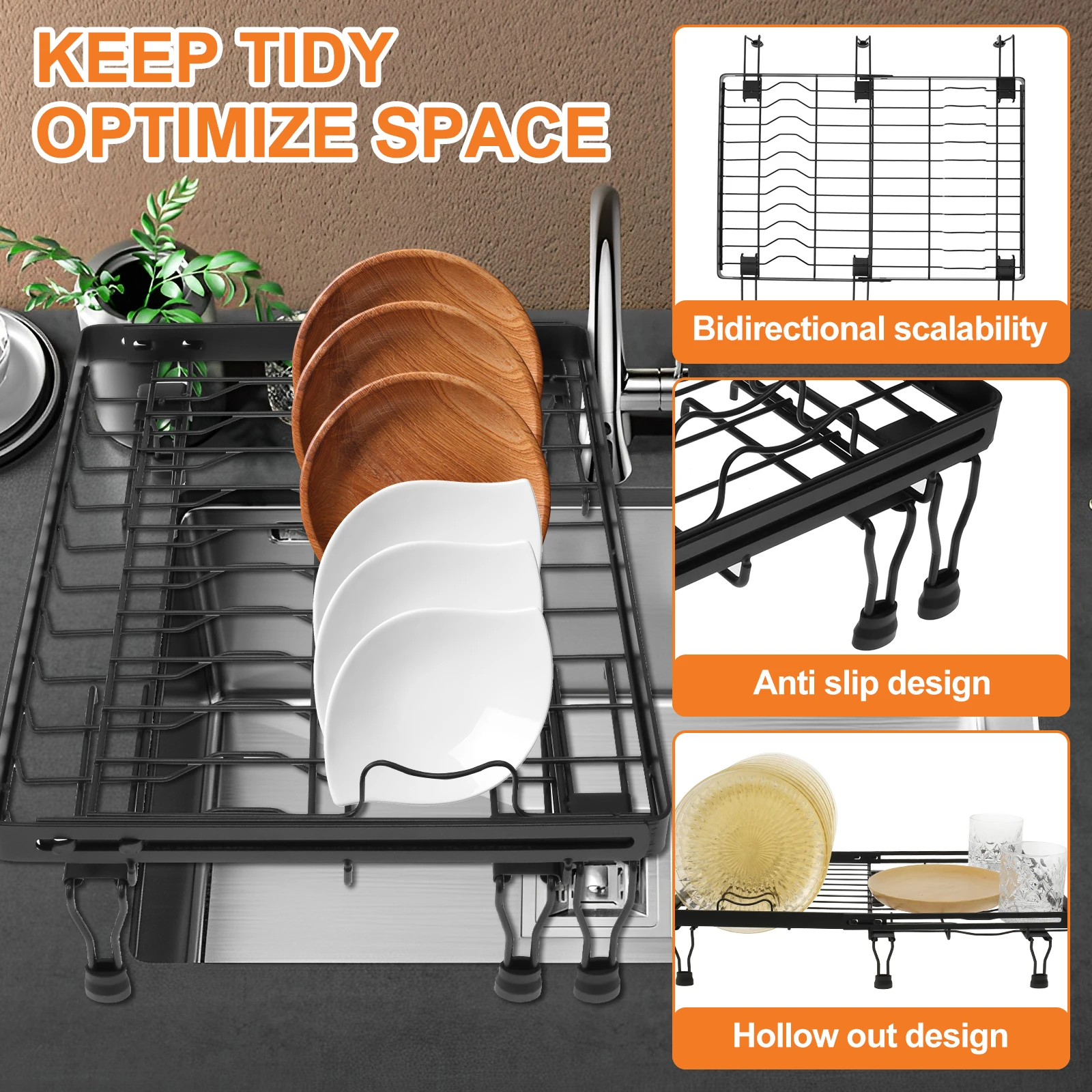 KEEP TIDY
OPTIMIZE SPACE

Bidirectional scalability

Anti slip design

Hollow out design