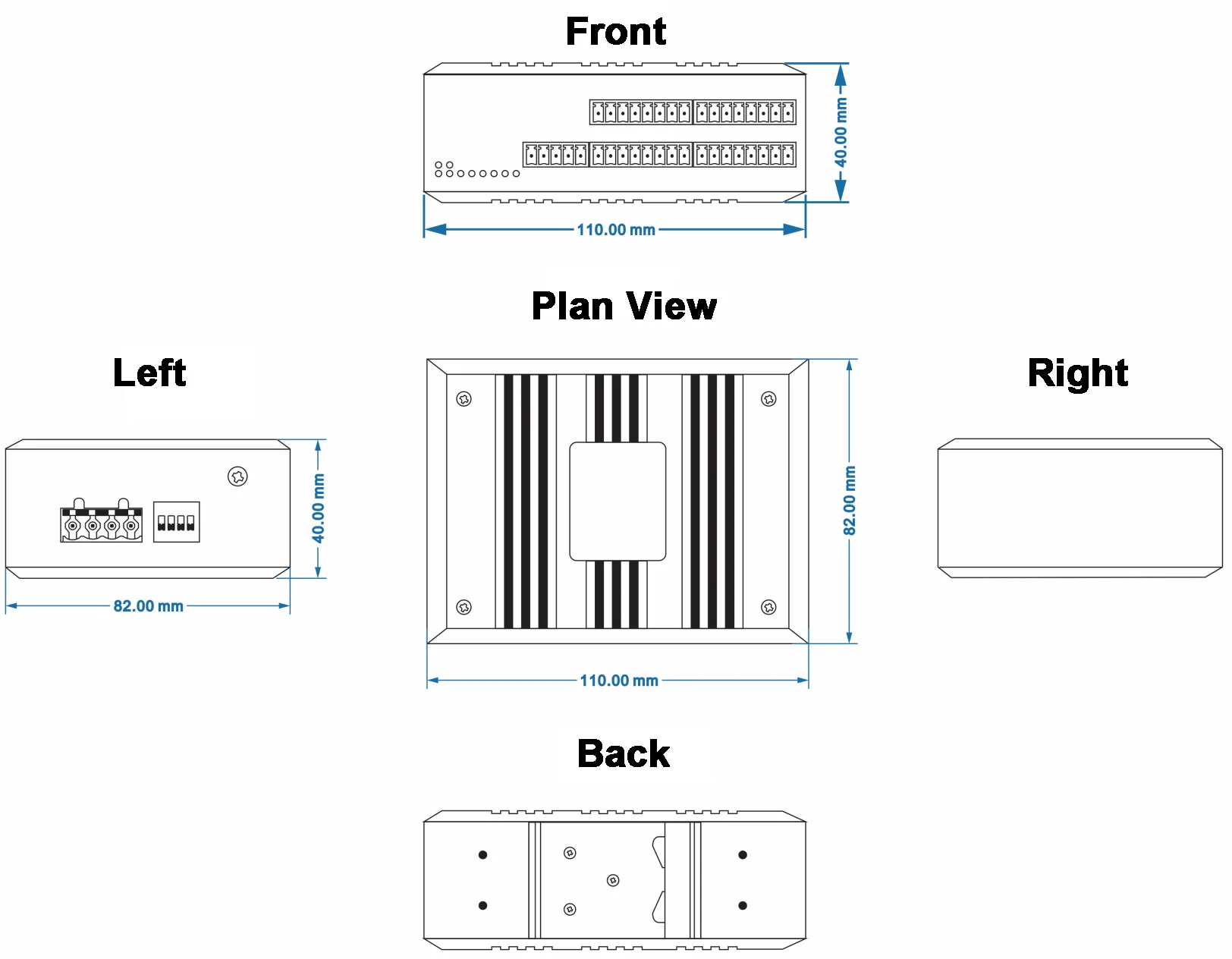 Front

40.00 mm

110.00 mm

Plan View

Left

40.00 mm

82.00 mm

82.00 mm

110.00 mm

Right

Back