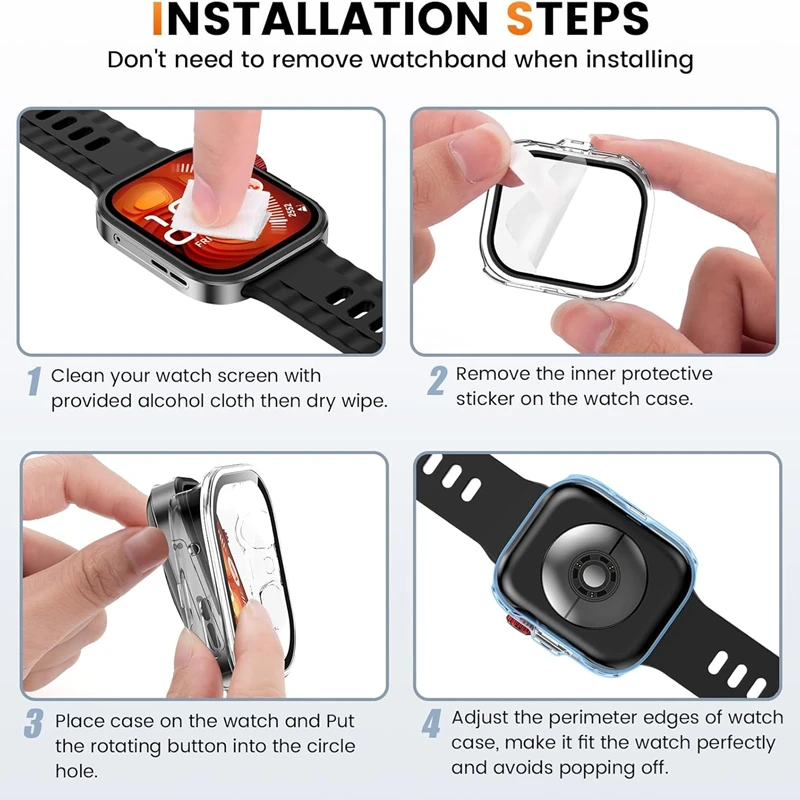 INSTALLATION STEPS
Don't need to remove watchband when installing

1 Clean your watch screen with provided alcohol cloth then dry wipe.

2 Remove the inner protective sticker on the watch case.

3 Place case on the watch and Put the rotating button into the circle hole.

4 Adjust the perimeter edges of watch case, make it fit the watch perfectly and avoids popping off.