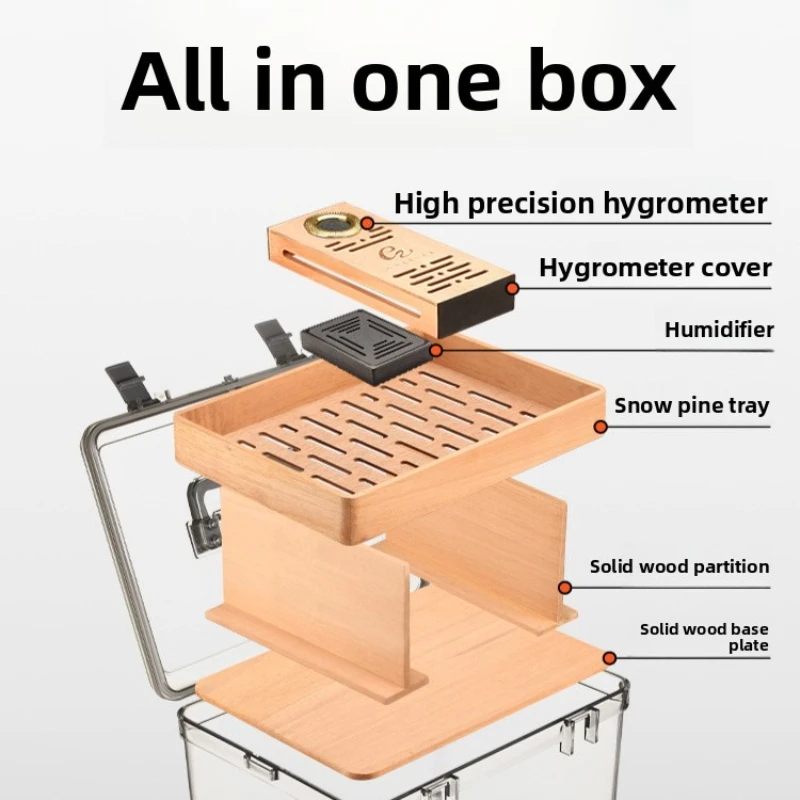 All in one box

High precision hygrometer

Hygrometer cover

Humidifier

Snow pine tray

Solid wood partition

Solid wood base plate