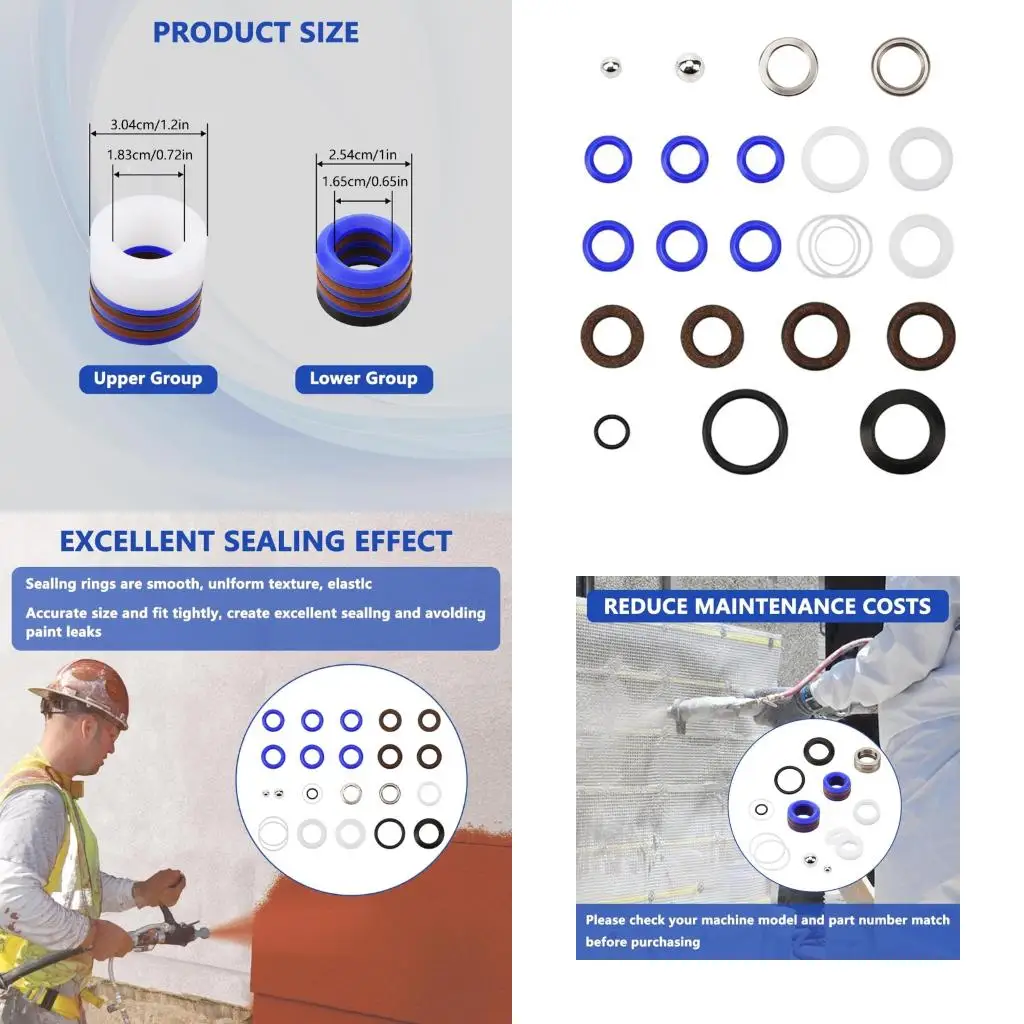 PRODUCT SIZE

3.04cm/1.2in
1.83cm/0.72in
2.54cm/1in
1.65cm/0.65in

Upper Group
Lower Group

EXCELLENT SEALING EFFECT

Sealing rings are smooth, uniform texture, elastic

Accurate size and fit tightly, create excellent sealing and avoiding paint leaks

REDUCE MAINTENANCE COSTS

Please check your machine model and part number match before purchasing