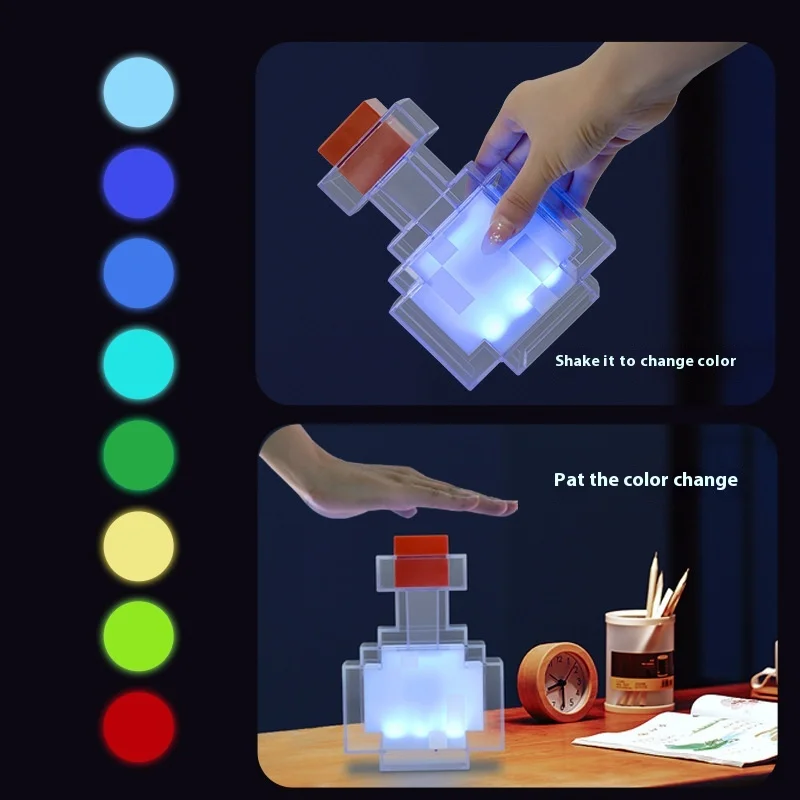 Shake it to change color

Pat the color change