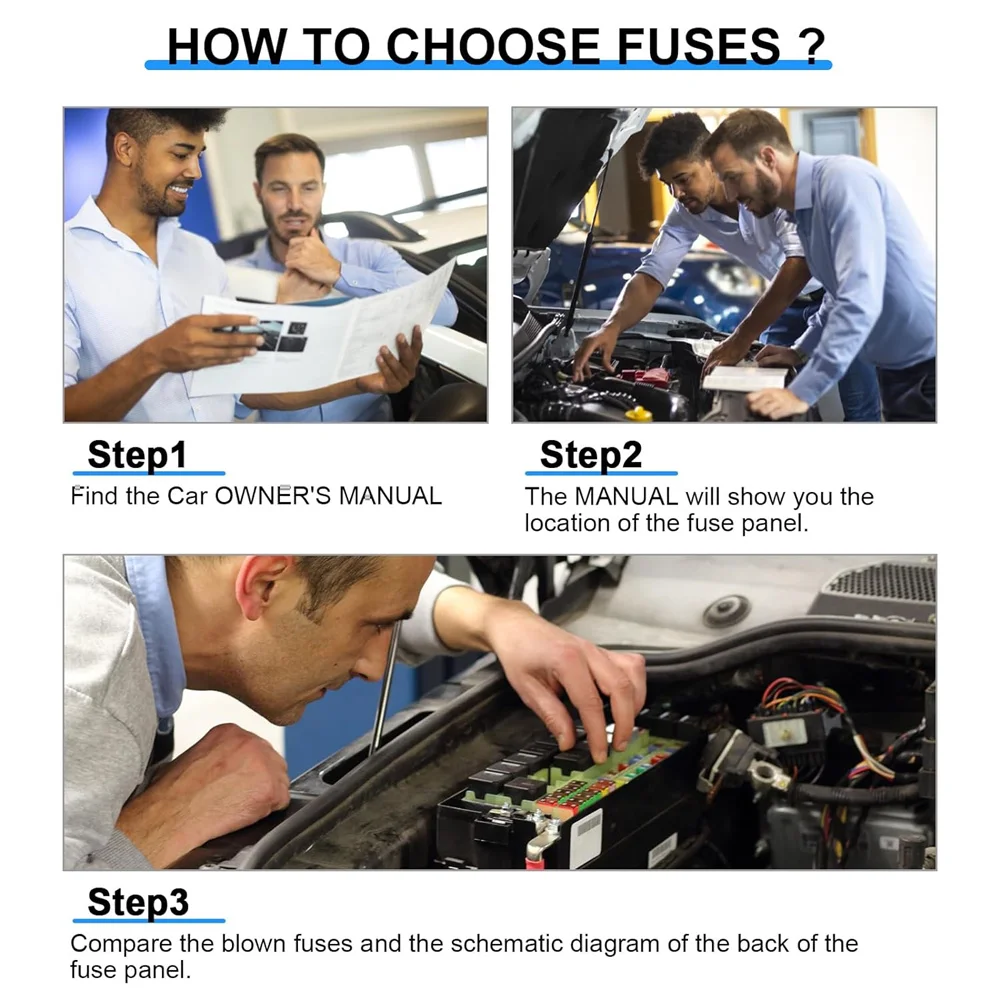 HOW TO CHOOSE FUSES ?

Step1
Find the Car OWNER'S MANUAL

Step2
The MANUAL will show you the location of the fuse panel.

Step3
Compare the blown fuses and the schematic diagram of the back of the fuse panel.