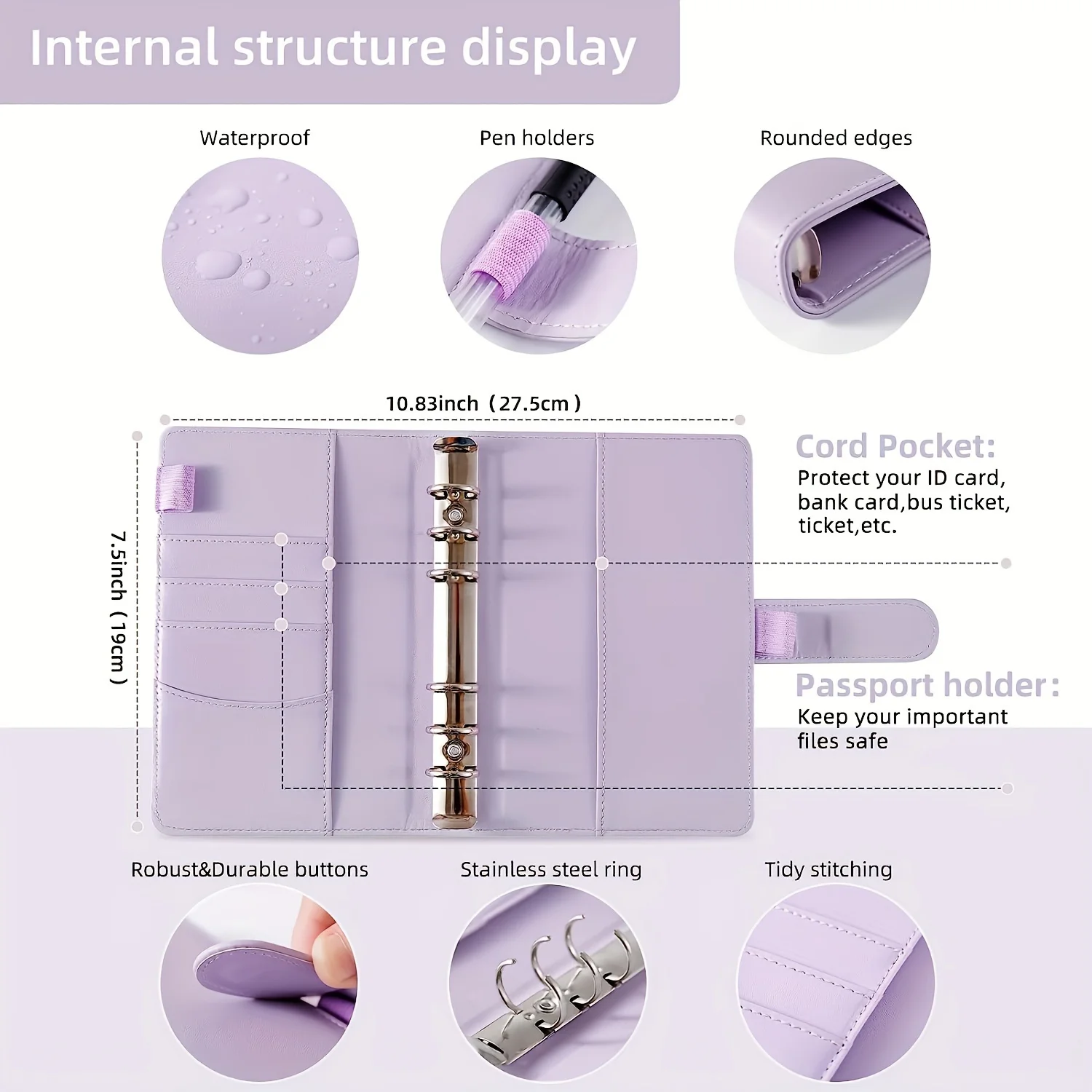 Internal structure display

Waterproof

Pen holders

Rounded edges

10.83inch（27.5cm）

7.5inch（19cm）

Cord Pocket:
Protect your ID card, bank card,bus ticket, ticket,etc.

Passport holder:
Keep your important files safe

Robust&Durable buttons

Stainless steel ring

Tidy stitching