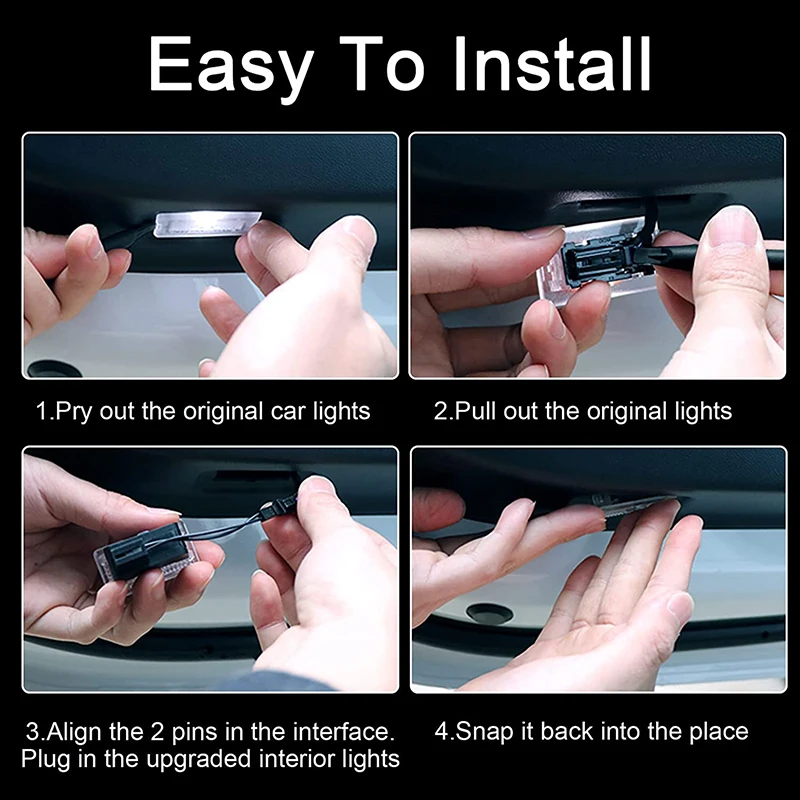 Easy To Install

1.Pry out the original car lights

2.Pull out the original lights

3.Align the 2 pins in the interface. Plug in the upgraded interior lights

4.Snap it back into the place