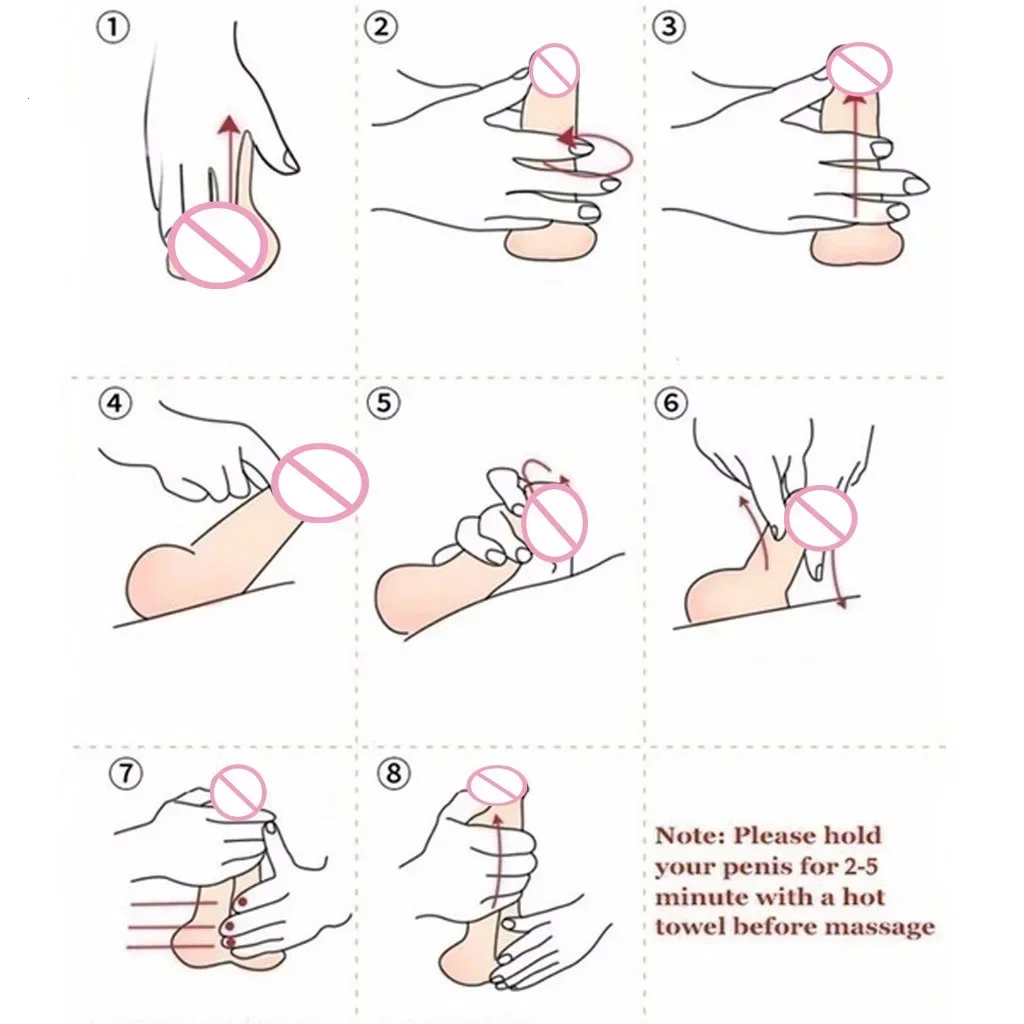 ①
②
③
④
⑤
⑥
⑦
⑧
Note: Please hold your penis for 2-5 minute with a hot towel before massage