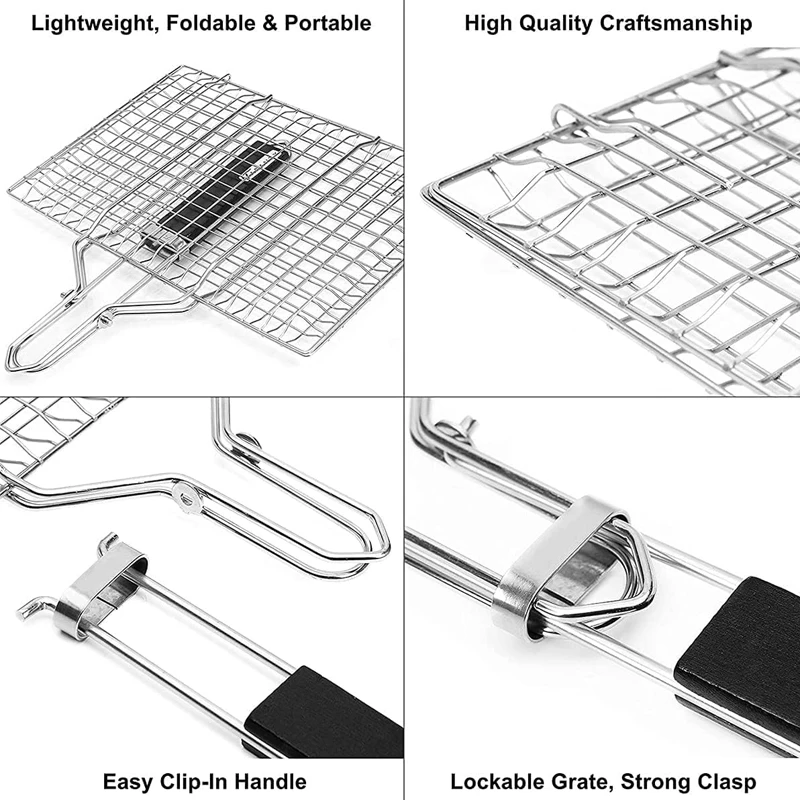 Lightweight, Foldable & Portable

High Quality Craftsmanship

Easy Clip-In Handle

Lockable Grate, Strong Clasp