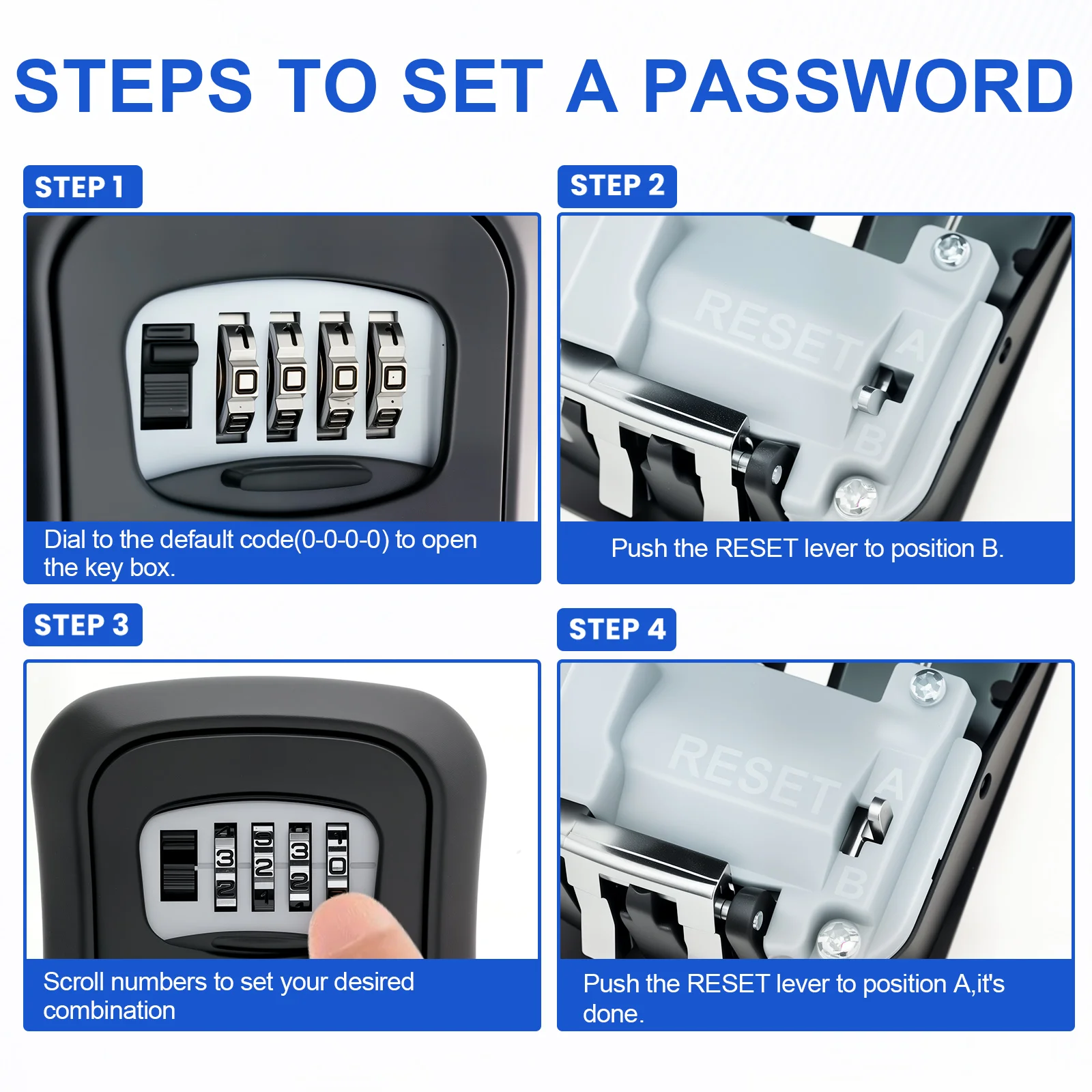 STEPS TO SET A PASSWORD

STEP 1

0 0 0 0

Dial to the default code(0-0-0-0) to open the key box.

STEP 2

RESET
A
B

Push the RESET lever to position B.

STEP 3

3 2 3 0

Scroll numbers to set your desired combination

STEP 4

RESET
A
B

Push the RESET lever to position A,it's done.