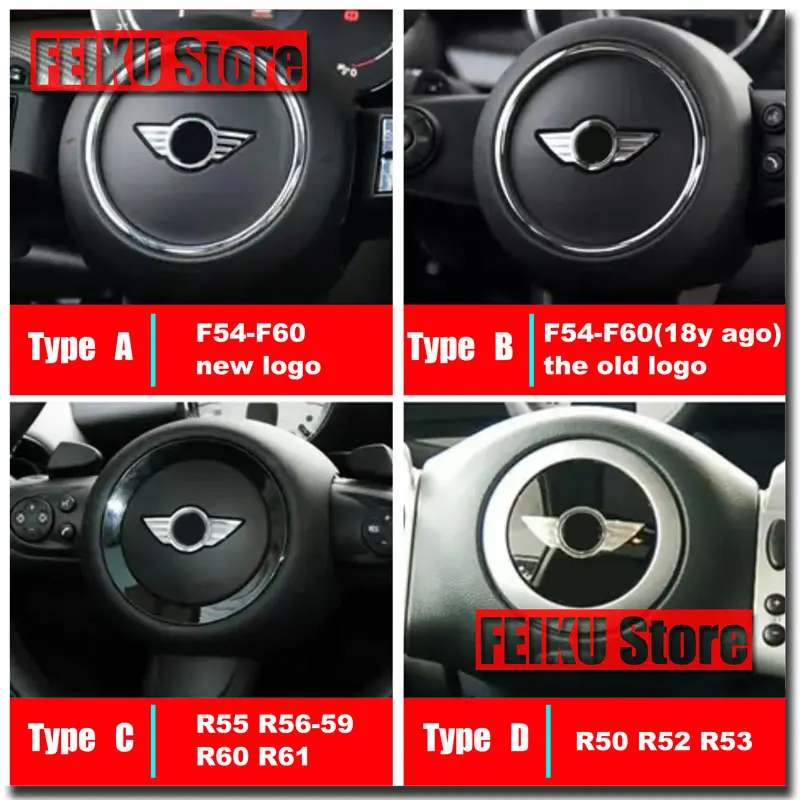 FEIKU Store

Type A

F54-F60
new logo

Type B

F54-F60(18y ago)
the old logo

Type C

R55 R56-59
R60 R61

FEIKU Store

Type D

R50 R52 R53