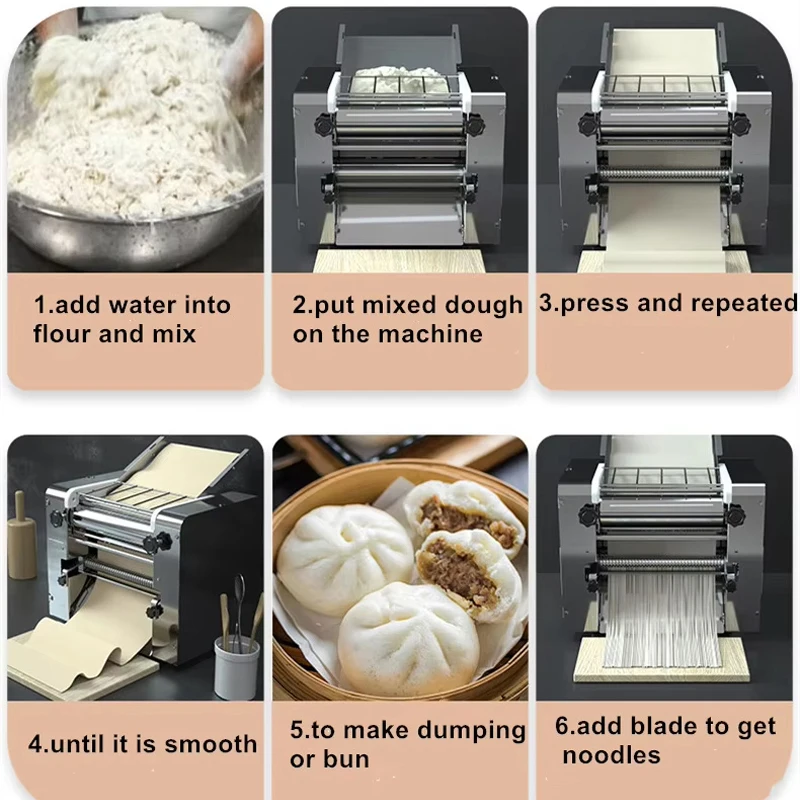 1.add water into flour and mix

2.put mixed dough on the machine

3.press and repeated

4.until it is smooth

5.to make dumping or bun

6.add blade to get noodles