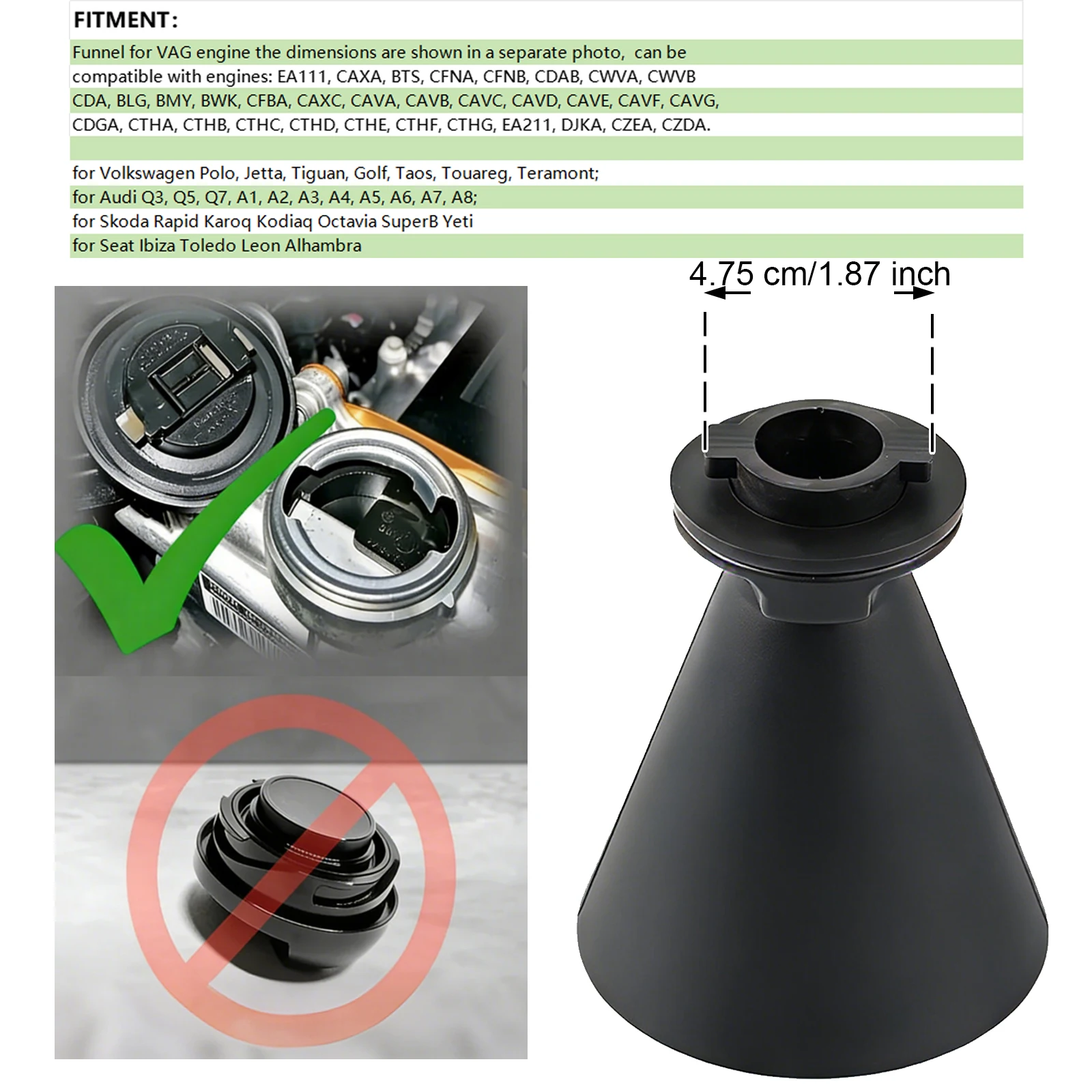 FITMENT:

Funnel for VAG engine the dimensions are shown in a separate photo, can be compatible with engines: EA111, CAXA, BTS, CFNA, CFNB, CDAB, CWVA, CWVB CDA, BLG, BMY, BWK, CFBA, CAXC, CAVA, CAVB, CAVC, CAVD, CAVE, CAVF, CAVG, CDGA, CTHA, CTHB, CTHC, CTHD, CTHE, CTHF, CTHG, EA211, DJKA, CZEA, CZDA.

for Volkswagen Polo, Jetta, Tiguan, Golf, Taos, Touareg, Teramont;
for Audi Q3, Q5, Q7, A1, A2, A3, A4, A5, A6, A7, A8;
for Skoda Rapid Karoq Kodiaq Octavia SuperB Yeti
for Seat Ibiza Toledo Leon Alhambra

4.75 cm/1.87 inch