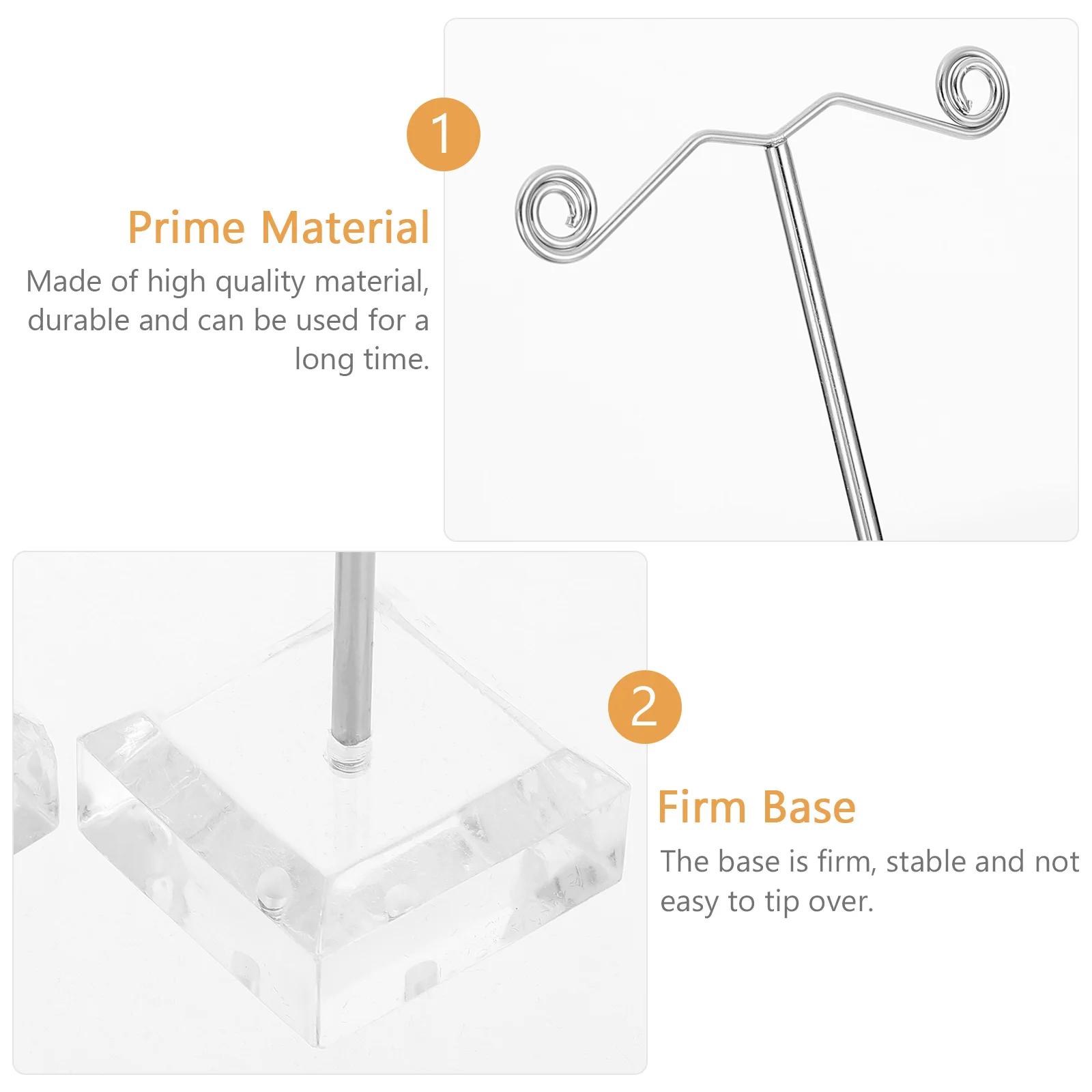 1

Prime Material

Made of high quality material, durable and can be used for a long time.

2

Firm Base

The base is firm, stable and not easy to tip over.