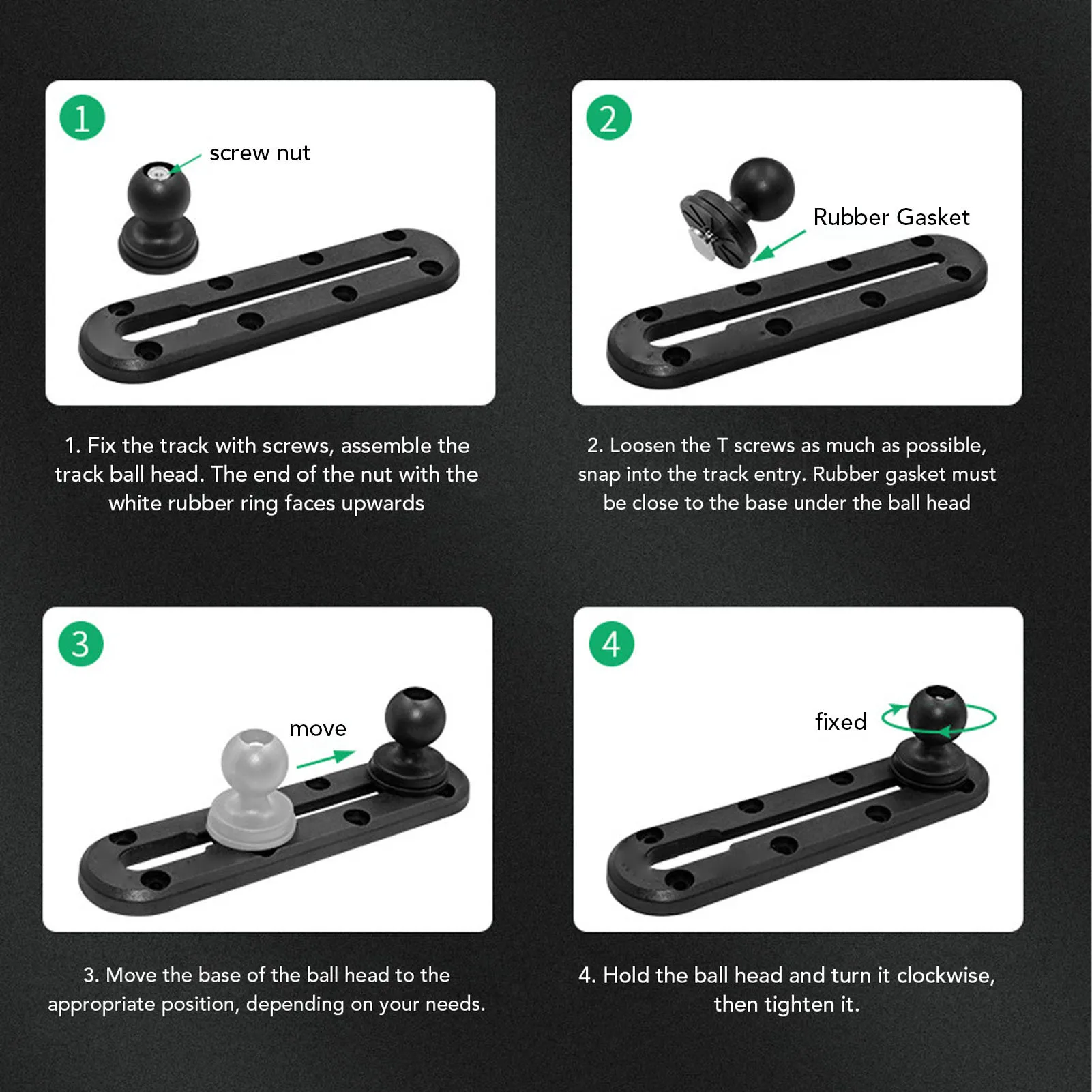 1

screw nut

1. Fix the track with screws, assemble the track ball head. The end of the nut with the white rubber ring faces upwards

2

Rubber Gasket

2. Loosen the T screws as much as possible, snap into the track entry. Rubber gasket must be close to the base under the ball head

3

move

3. Move the base of the ball head to the appropriate position, depending on your needs.

4

fixed

4. Hold the ball head and turn it clockwise, then tighten it.