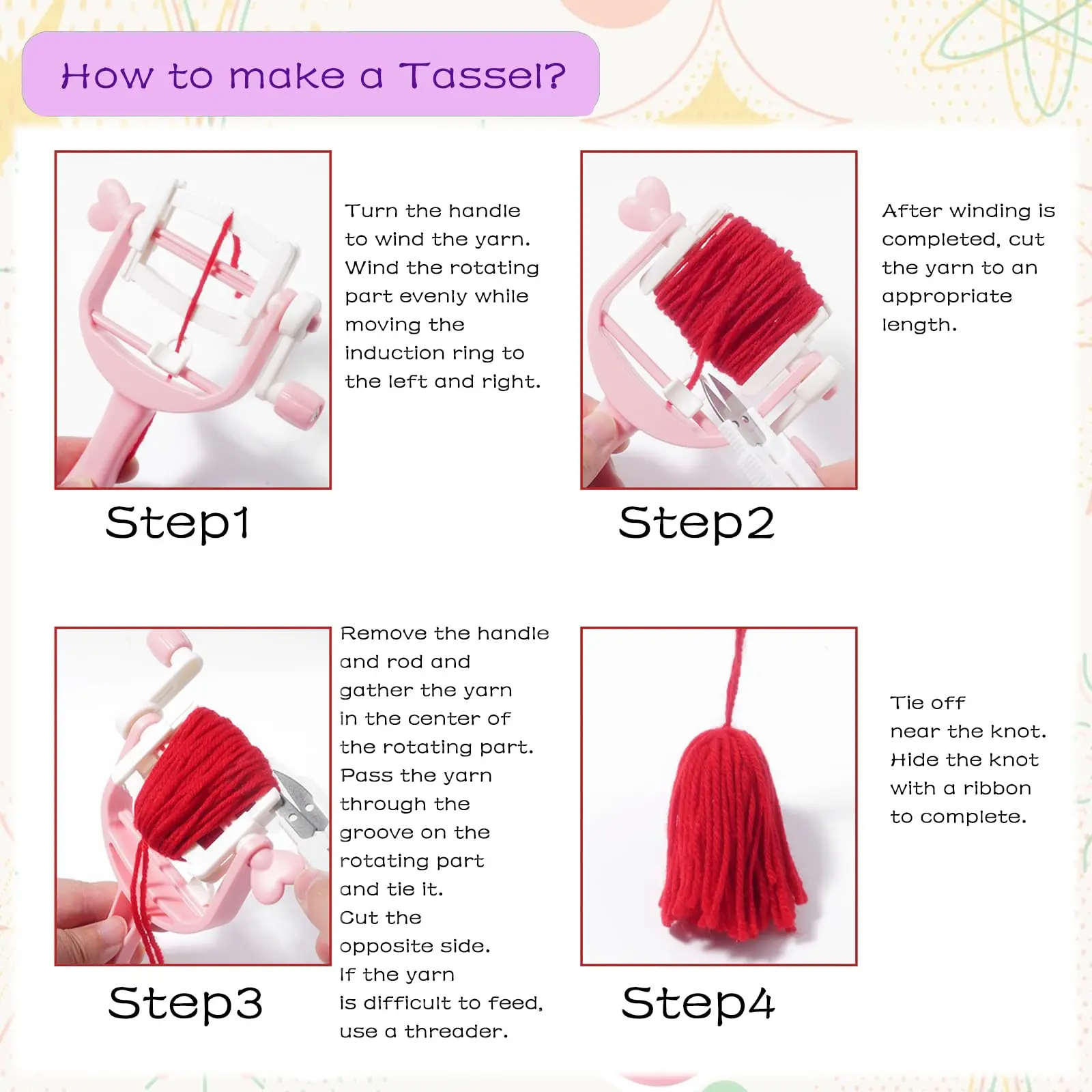 How to make a Tassel?

Turn the handle to wind the yarn. Wind the rotating part evenly while moving the induction ring to the left and right.

Step1

After winding is completed, cut the yarn to an appropriate length.

Step2

Remove the handle and rod and gather the yarn in the center of the rotating part. Pass the yarn through the groove on the rotating part and tie it. Cut the opposite side. If the yarn is difficult to feed, use a threader.

Step3

Tie off near the knot. Hide the knot with a ribbon to complete.

Step4