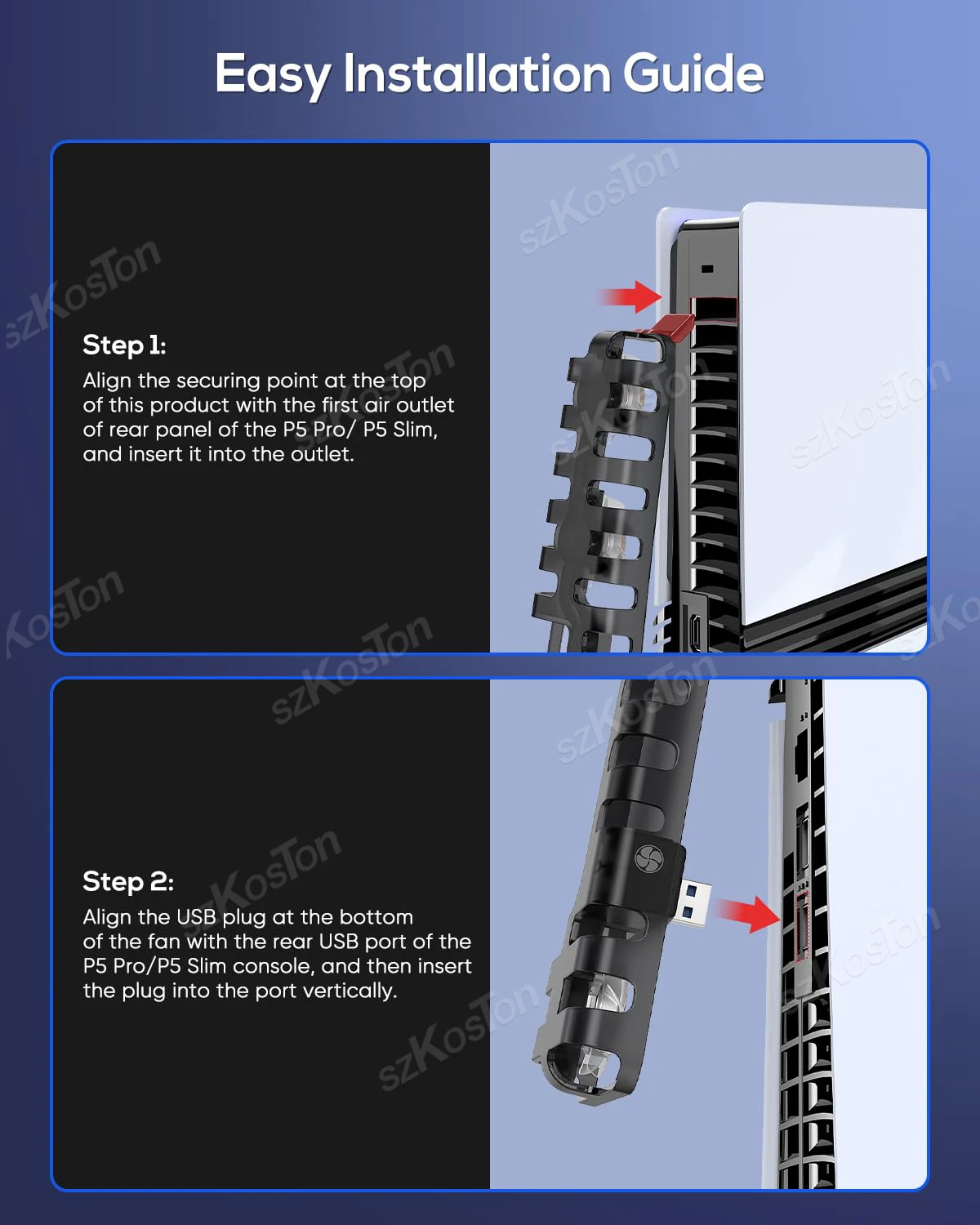 Easy Installation Guide

Step 1:
Align the securing point at the top of this product with the first air outlet of rear panel of the P5 Pro/ P5 Slim, and insert it into the outlet.

Step 2:
Align the USB plug at the bottom of the fan with the rear USB port of the P5 Pro/P5 Slim console, and then insert the plug into the port vertically.

szKosTon