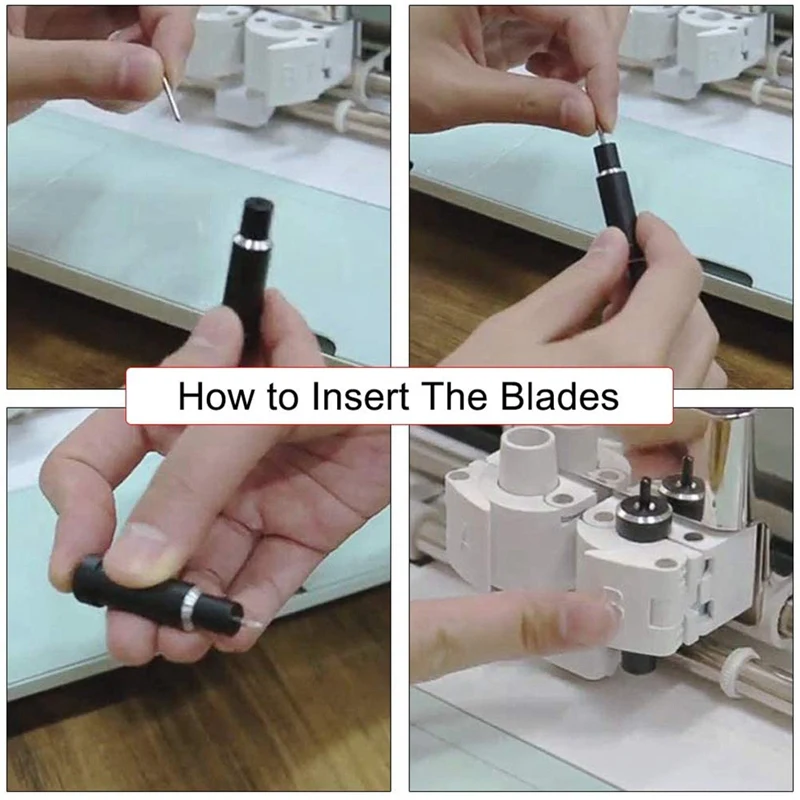 How to Insert The Blades