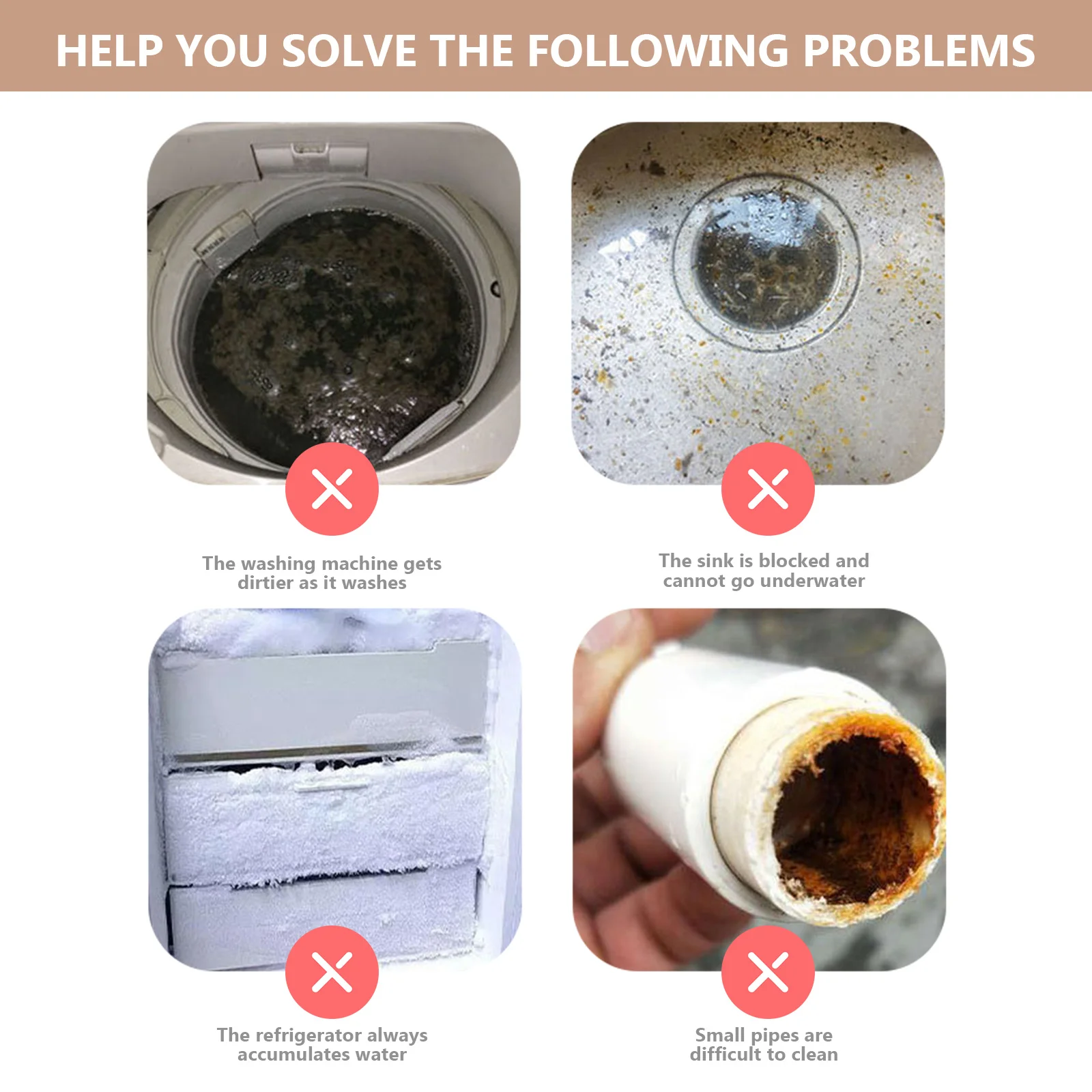 HELP YOU SOLVE THE FOLLOWING PROBLEMS

The washing machine gets dirtier as it washes

The sink is blocked and cannot go underwater

The refrigerator always accumulates water

Small pipes are difficult to clean