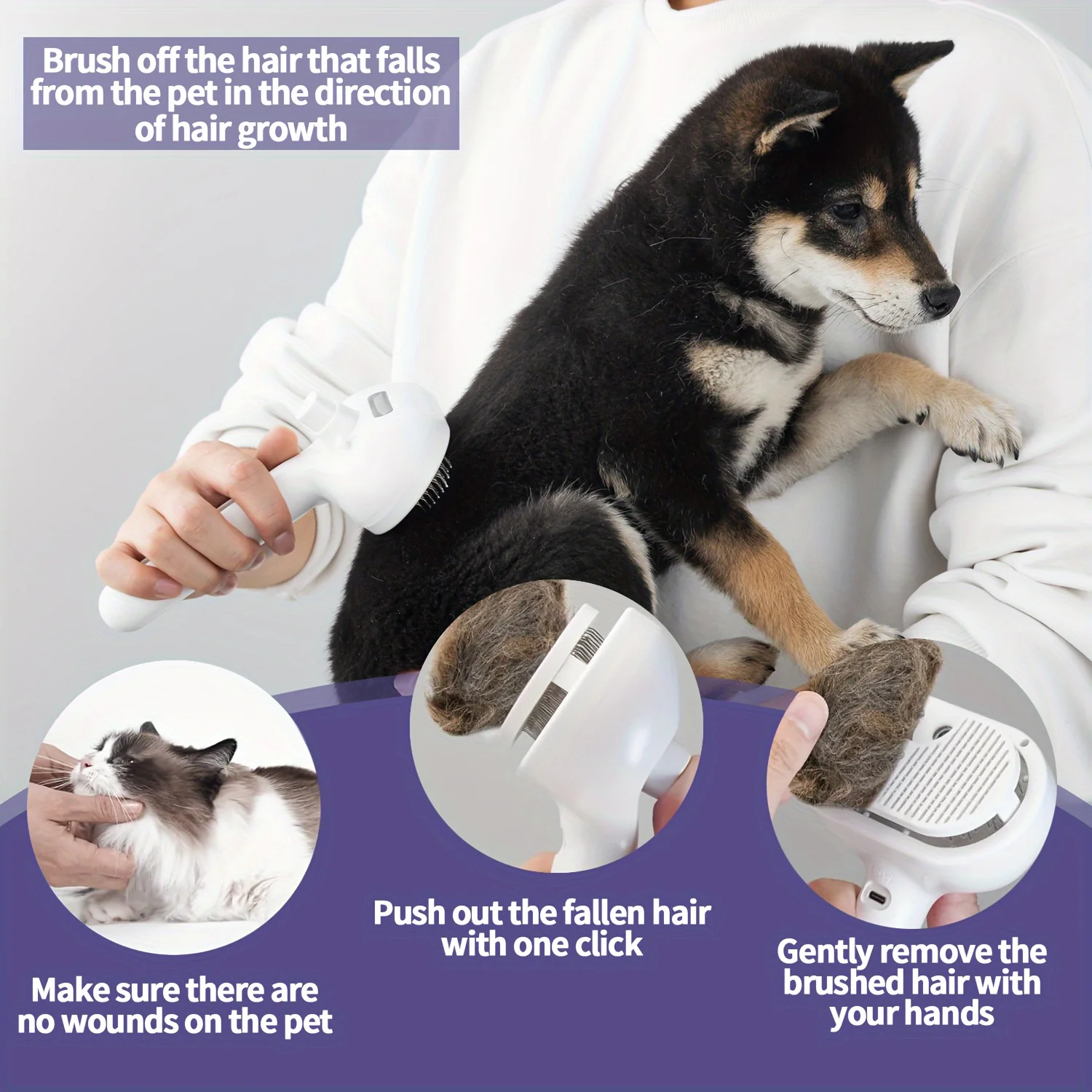 Brush off the hair that falls from the pet in the direction of hair growth

Make sure there are no wounds on the pet

Push out the fallen hair with one click

Gently remove the brushed hair with your hands