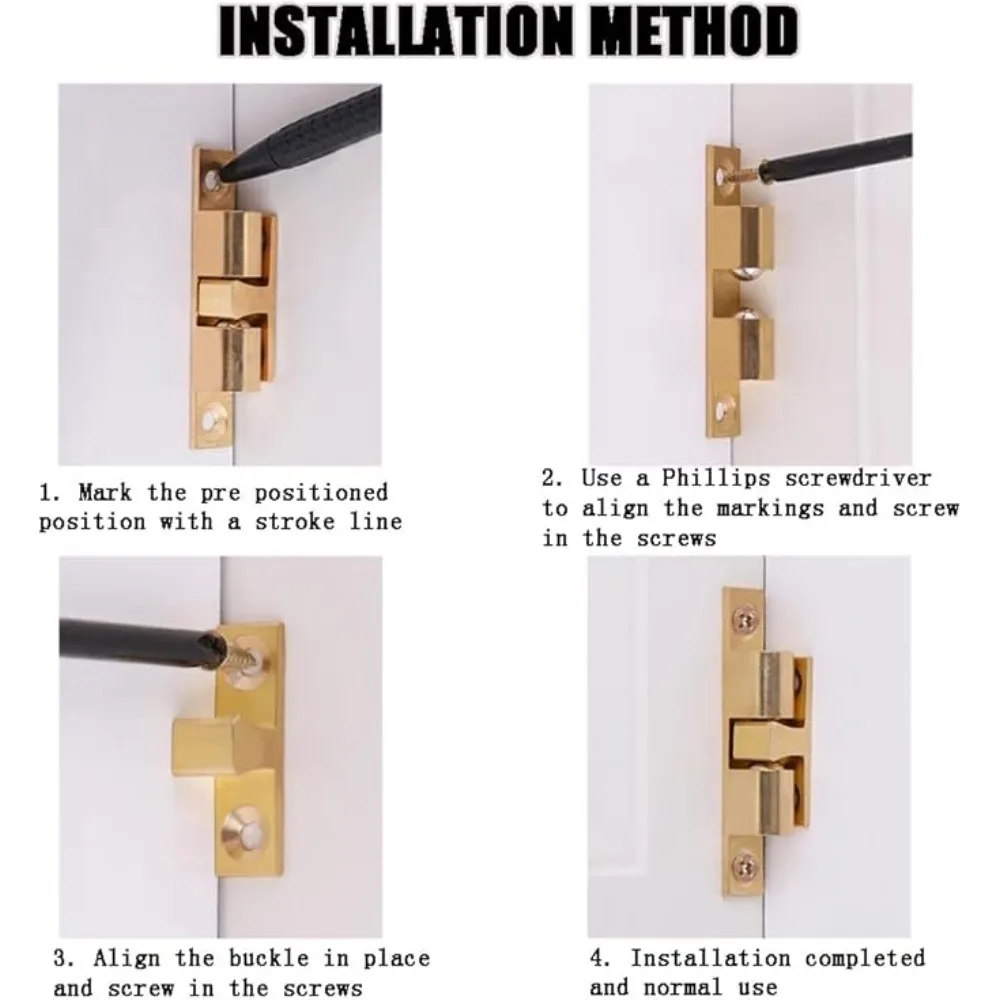 INSTALLATION METHOD

1. Mark the pre positioned position with a stroke line

2. Use a Phillips screwdriver to align the markings and screw in the screws

3. Align the buckle in place and screw in the screws

4. Installation completed and normal use