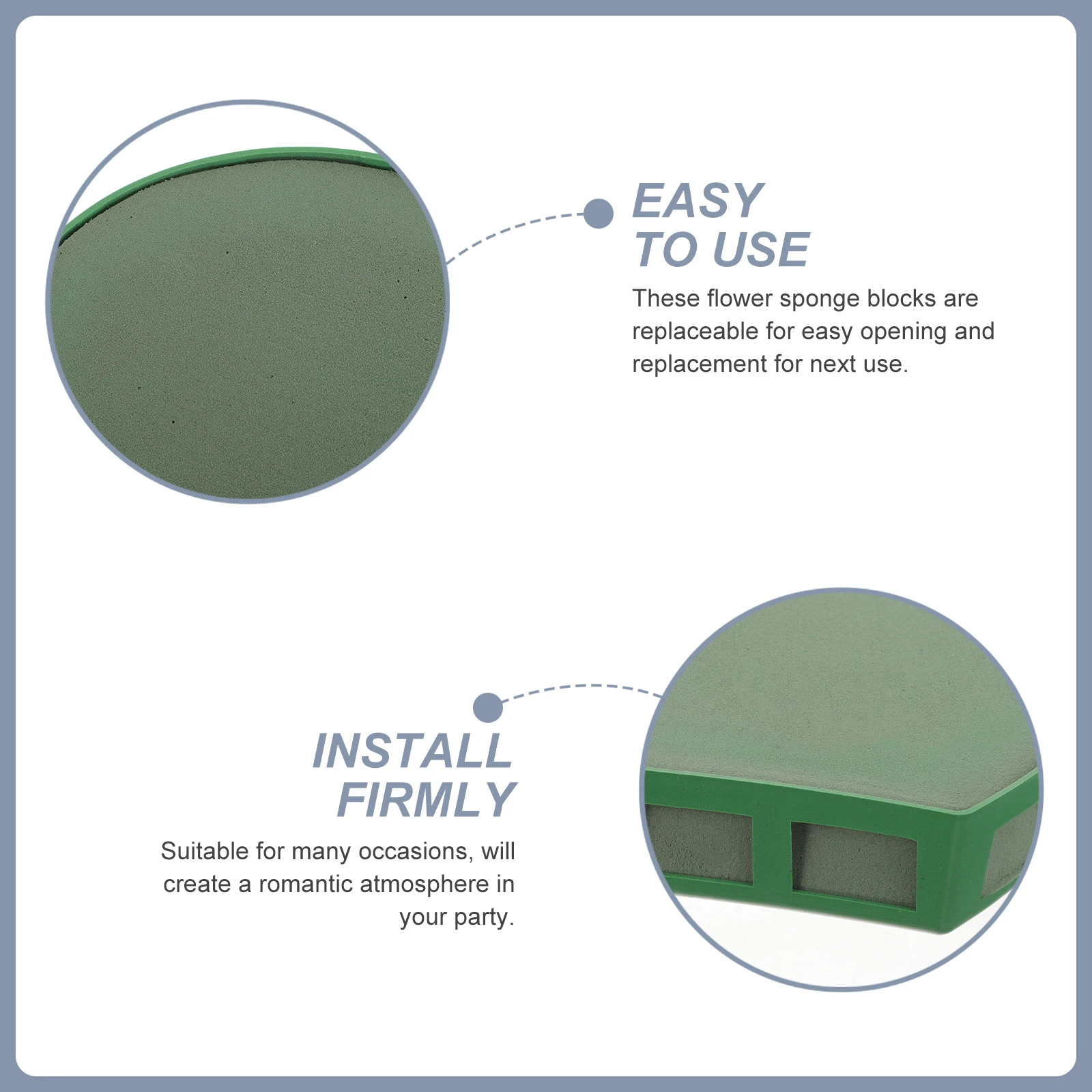 EASY
TO USE

These flower sponge blocks are replaceable for easy opening and replacement for next use.

INSTALL
FIRMLY

Suitable for many occasions, will create a romantic atmosphere in your party.