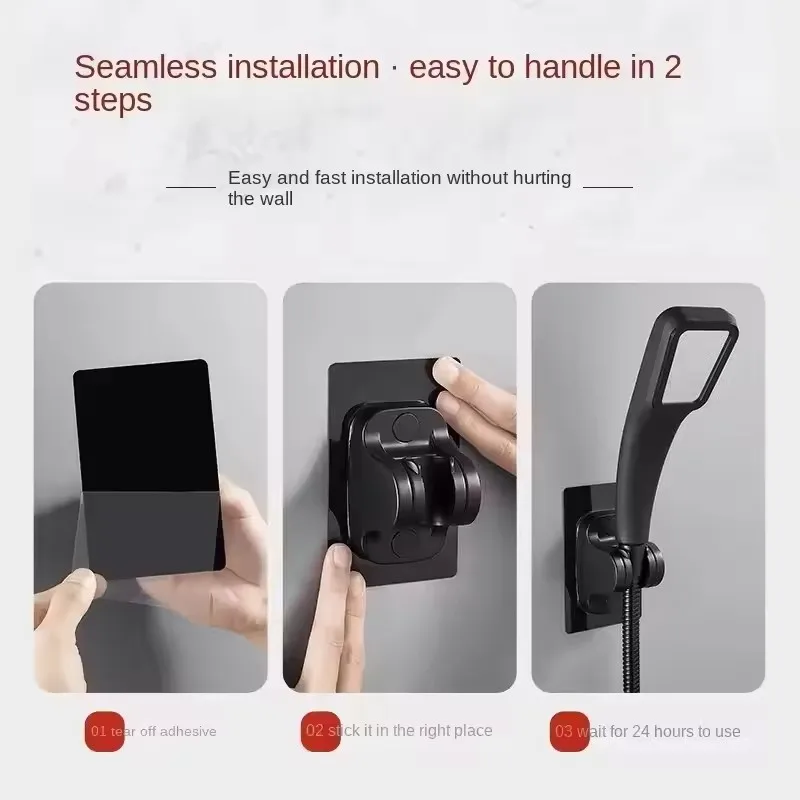 Seamless installation · easy to handle in 2 steps

Easy and fast installation without hurting the wall

01 tear off adhesive

02 stick it in the right place

03 wait for 24 hours to use