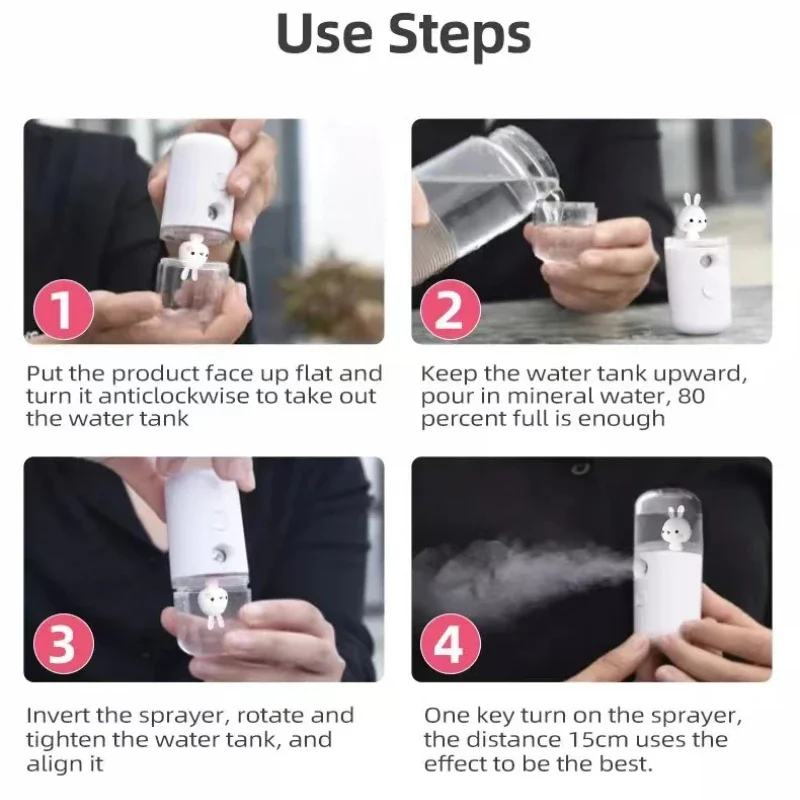 Use Steps

1

Put the product face up flat and turn it anticlockwise to take out the water tank

2

Keep the water tank upward, pour in mineral water, 80 percent full is enough

3

Invert the sprayer, rotate and tighten the water tank, and align it

4

One key turn on the sprayer, the distance 15cm uses the effect to be the best.