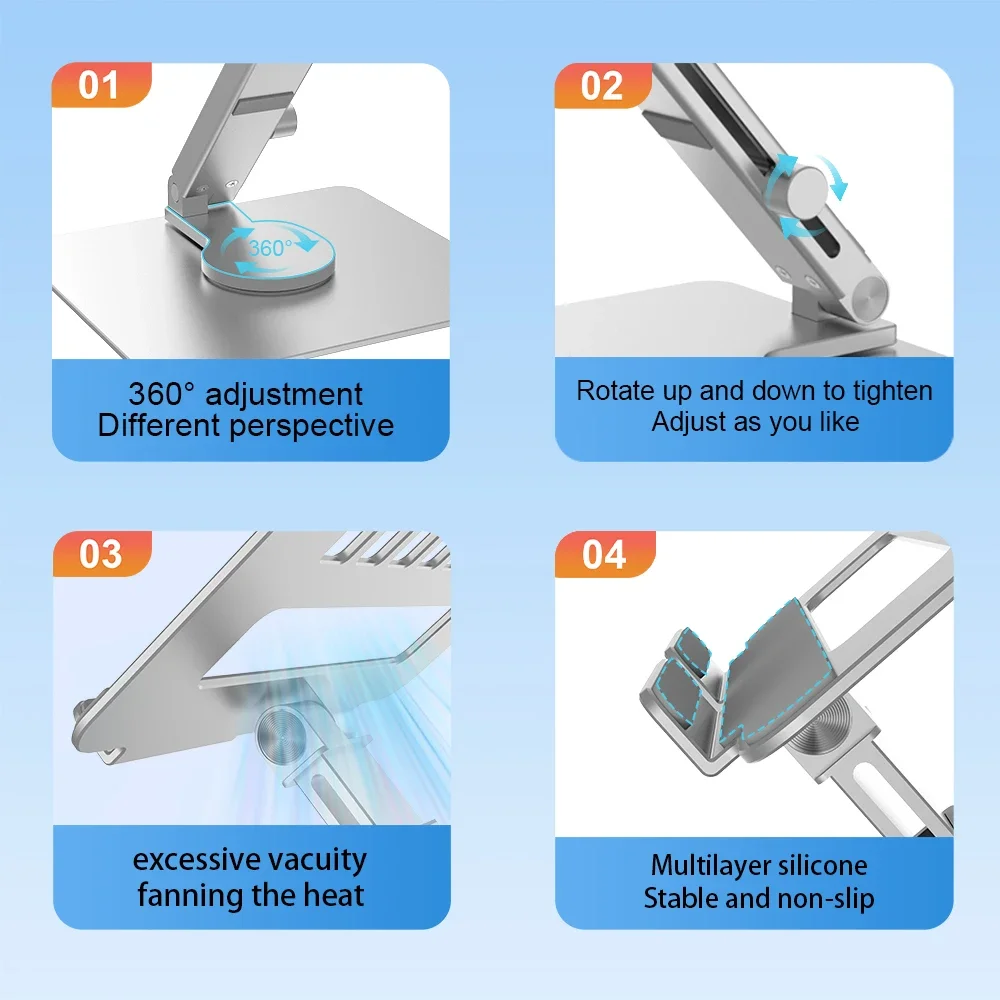 01

360°

360° adjustment
Different perspective

02

Rotate up and down to tighten
Adjust as you like

03

excessive vacuity
fanning the heat

04

Multilayer silicone
Stable and non-slip