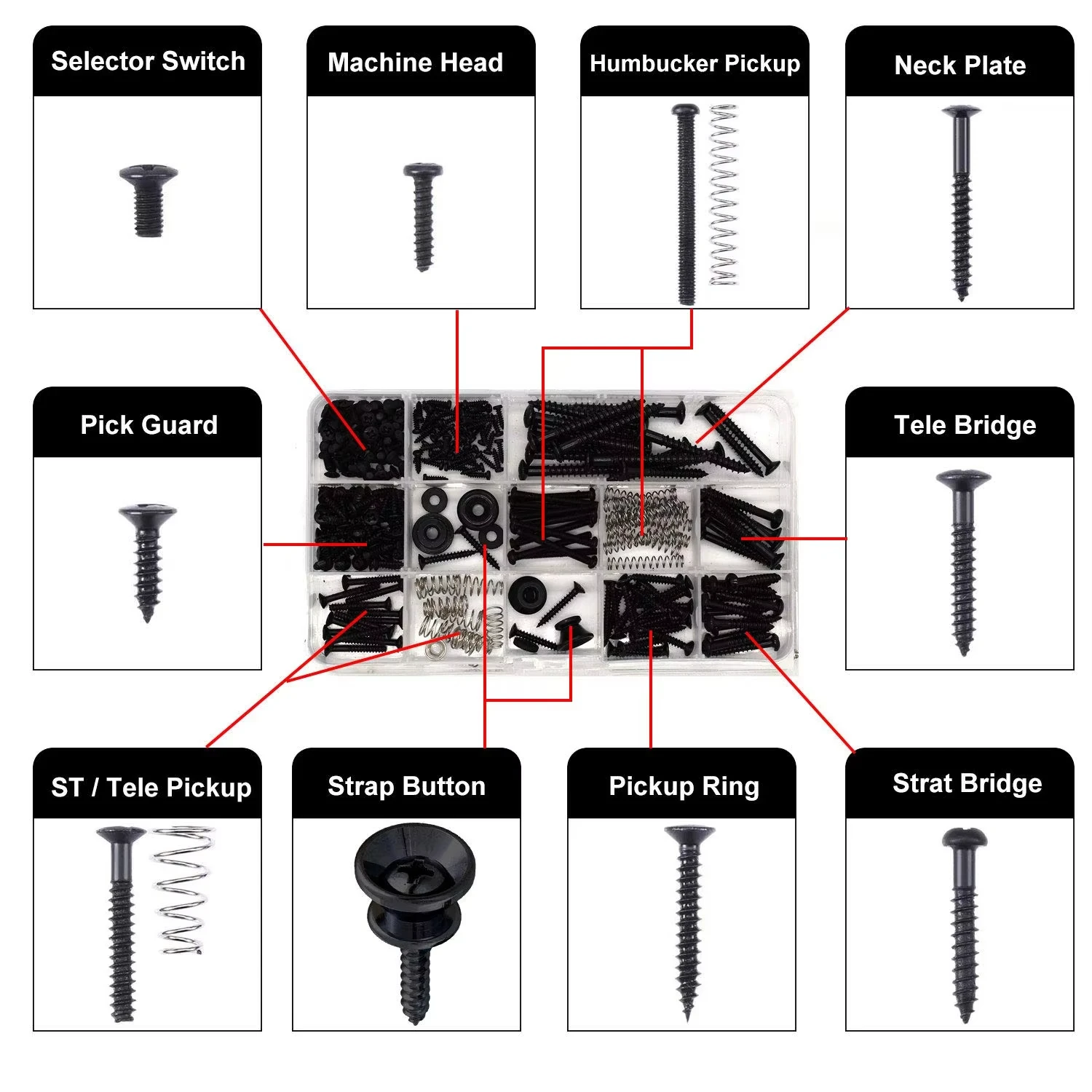 Selector Switch

Machine Head

Humbucker Pickup

Neck Plate

Pick Guard

Tele Bridge

ST / Tele Pickup

Strap Button

Pickup Ring

Strat Bridge