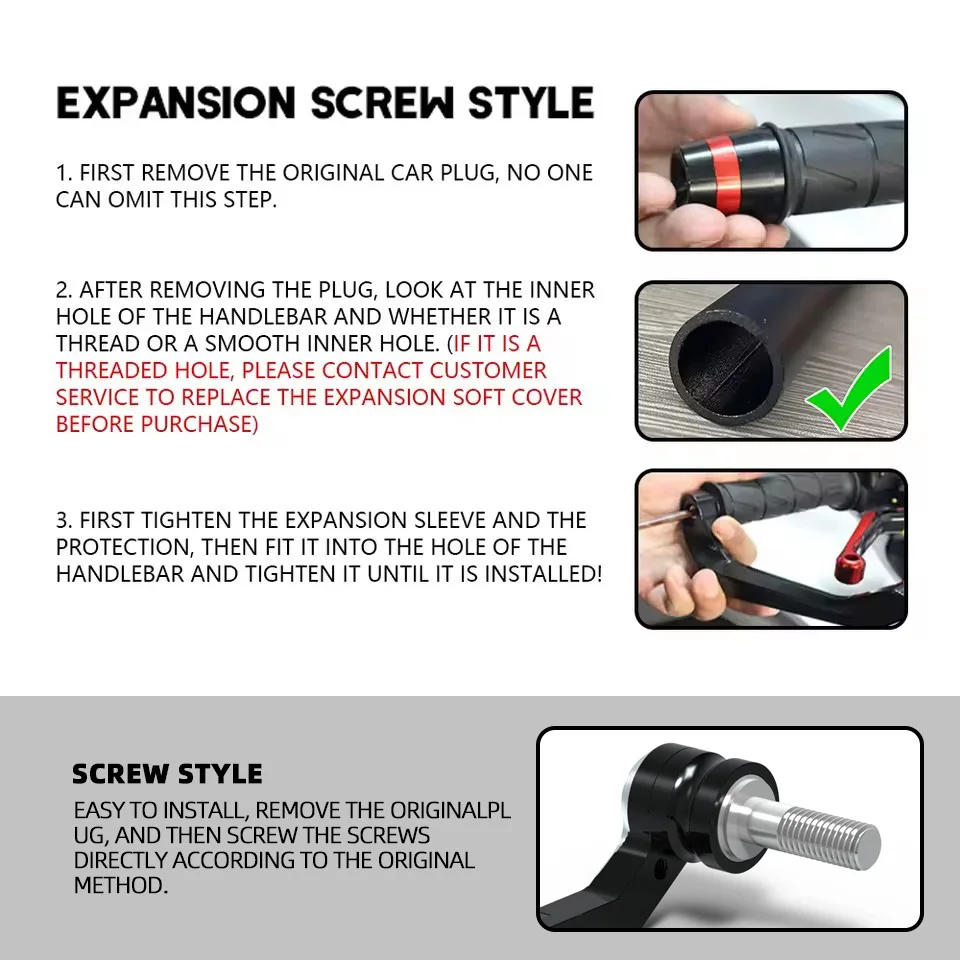 EXPANSION SCREW STYLE

1. FIRST REMOVE THE ORIGINAL CAR PLUG, NO ONE CAN OMIT THIS STEP.

2. AFTER REMOVING THE PLUG, LOOK AT THE INNER HOLE OF THE HANDLEBAR AND WHETHER IT IS A THREAD OR A SMOOTH INNER HOLE. (IF IT IS A THREADED HOLE, PLEASE CONTACT CUSTOMER SERVICE TO REPLACE THE EXPANSION SOFT COVER BEFORE PURCHASE)

3. FIRST TIGHTEN THE EXPANSION SLEEVE AND THE PROTECTION, THEN FIT IT INTO THE HOLE OF THE HANDLEBAR AND TIGHTEN IT UNTIL IT IS INSTALLED!

SCREW STYLE

EASY TO INSTALL, REMOVE THE ORIGINALPL UG, AND THEN SCREW THE SCREWS DIRECTLY ACCORDING TO THE ORIGINAL METHOD.