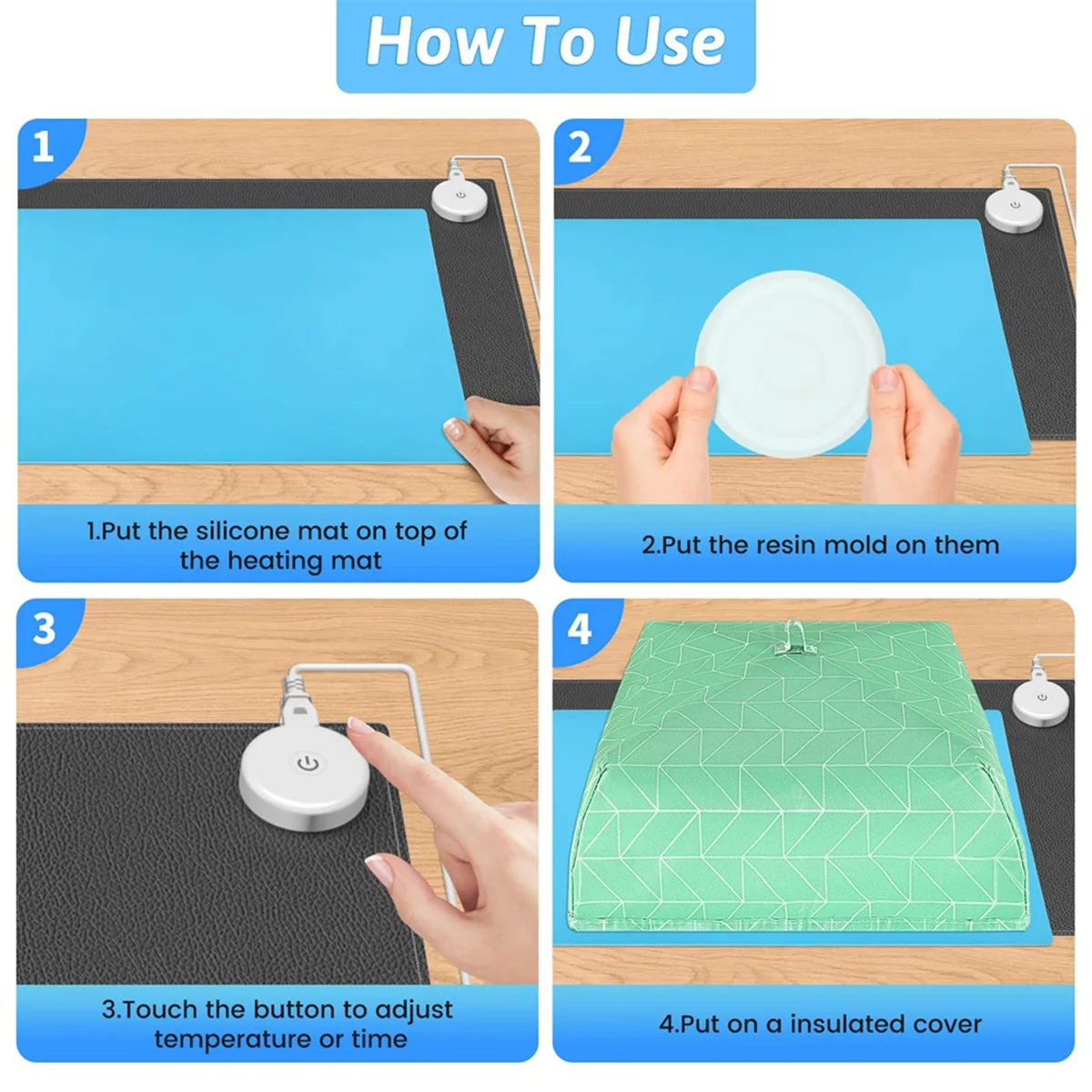 How To Use

1

1.Put the silicone mat on top of the heating mat

2

2.Put the resin mold on them

3

3.Touch the button to adjust temperature or time

4

4.Put on a insulated cover