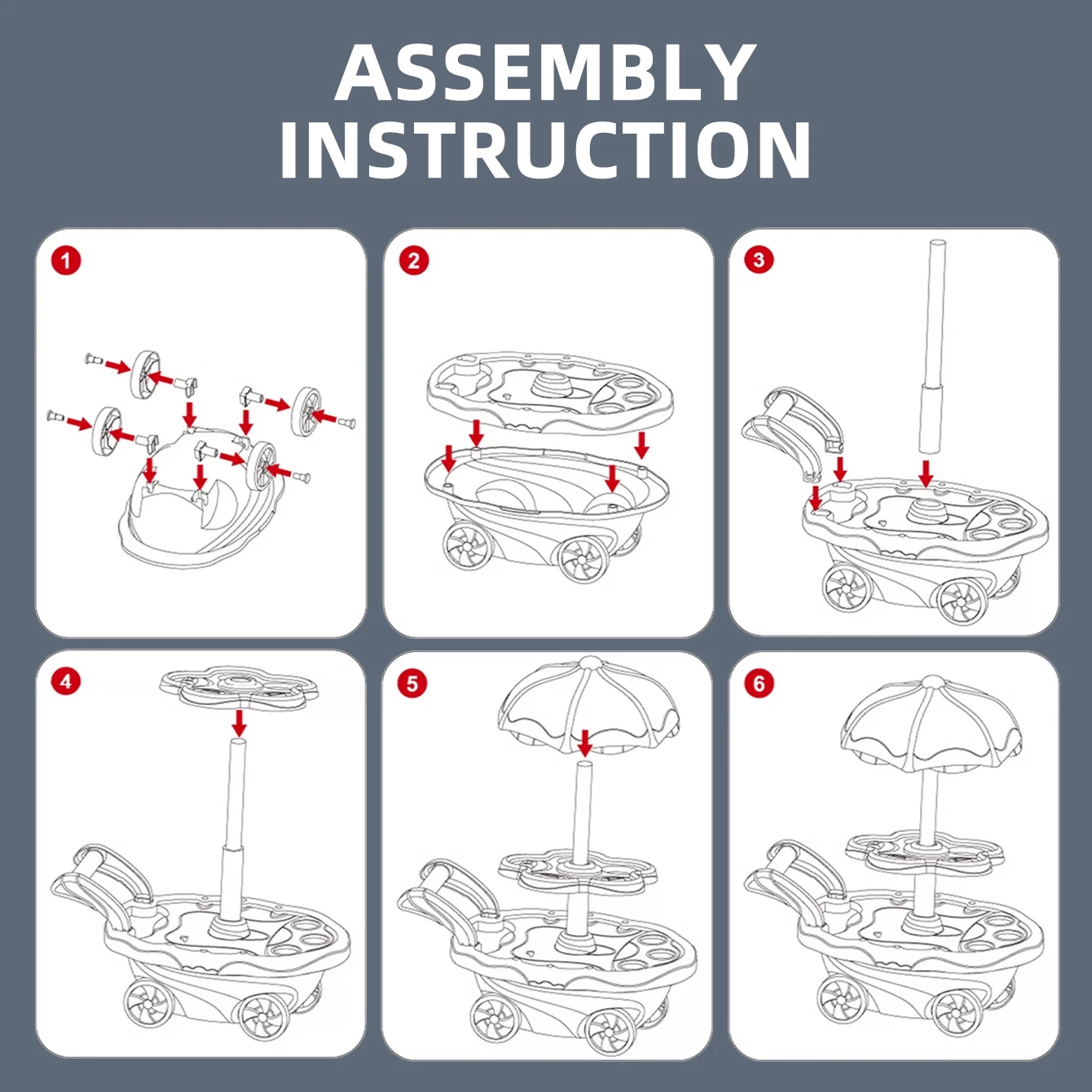 ASSEMBLY INSTRUCTION

1

2

3

4

5

6