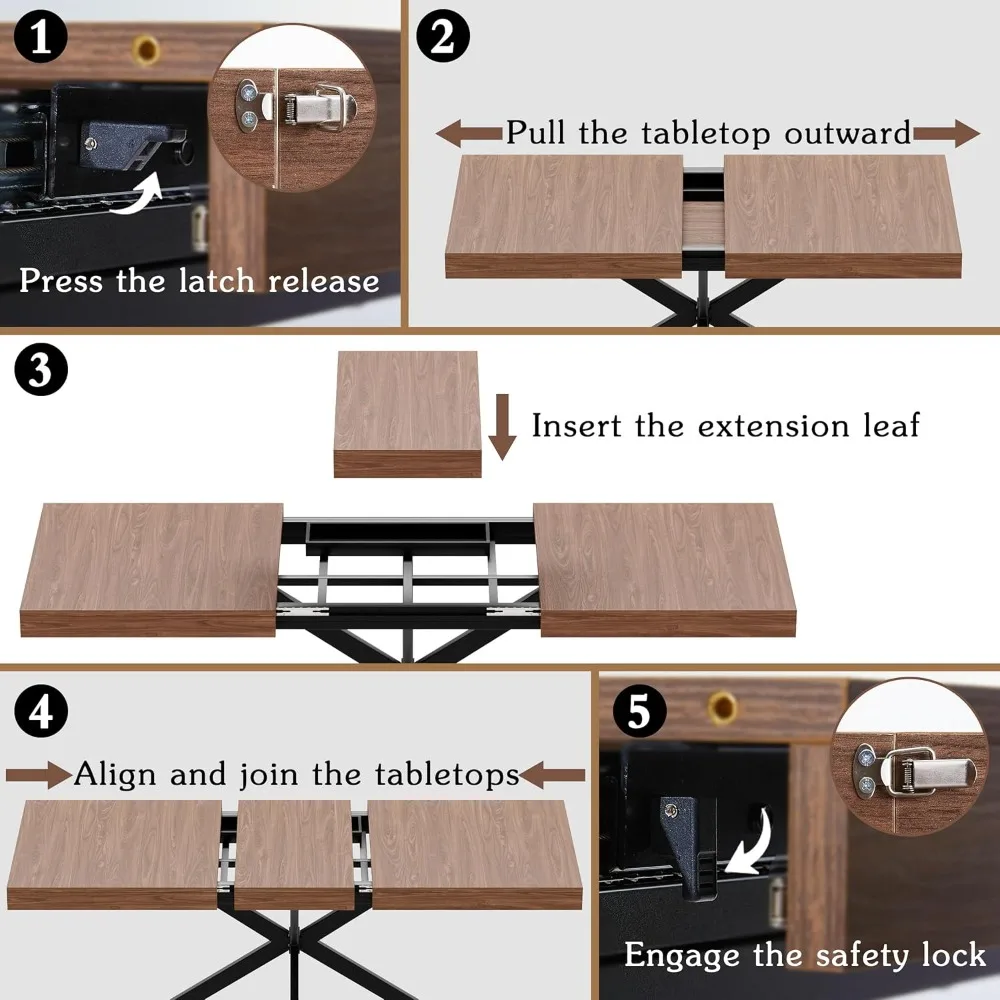 1

Press the latch release

2

Pull the tabletop outward

3

Insert the extension leaf

4

Align and join the tabletops

5

Engage the safety lock