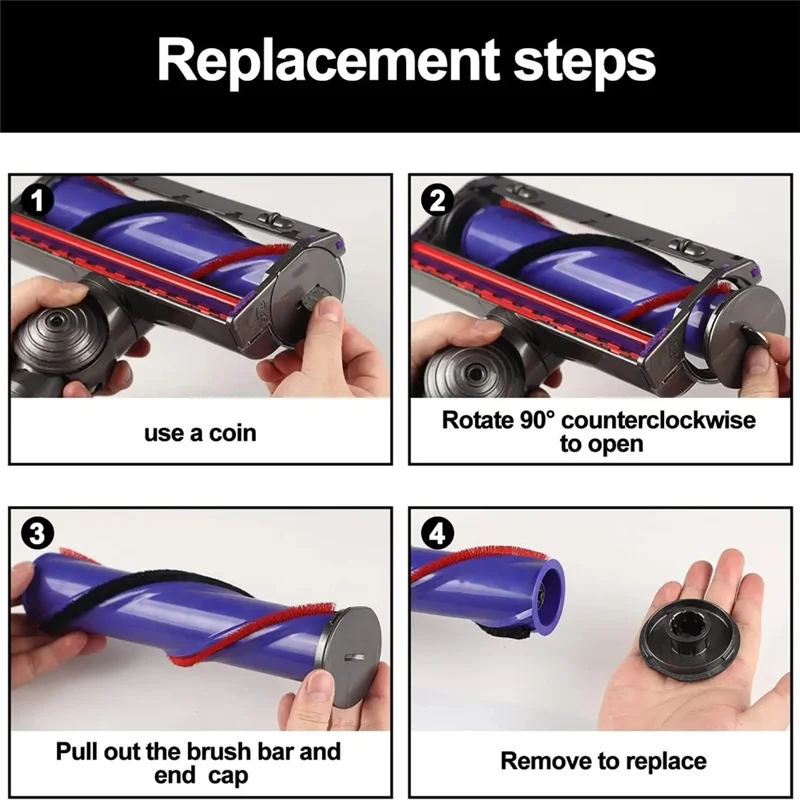 Replacement steps

1

use a coin

2

Rotate 90° counterclockwise to open

3

Pull out the brush bar and end cap

4

Remove to replace