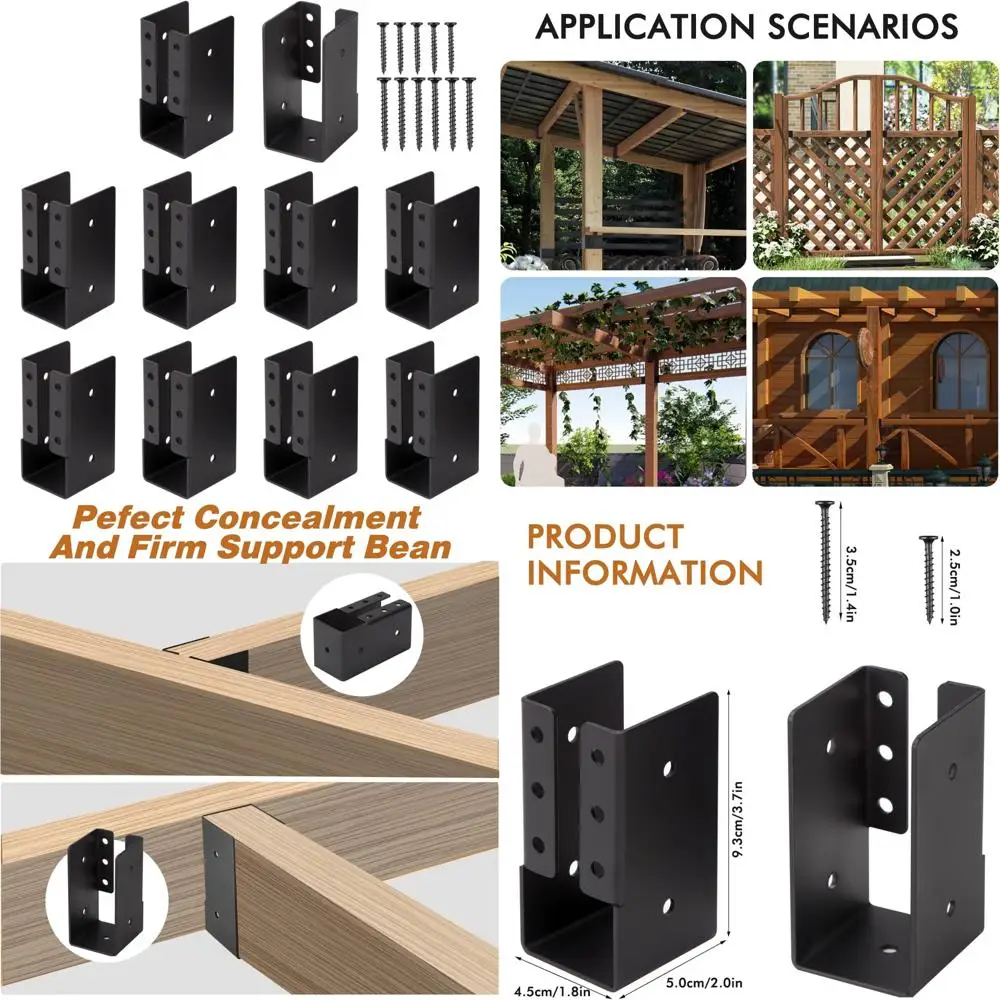 APPLICATION SCENARIOS

Pefect Concealment And Firm Support Bean

PRODUCT INFORMATION

3.5cm/1.4in

2.5cm/1.0in

9.3cm/3.7in

4.5cm/1.8in

5.0cm/2.0in