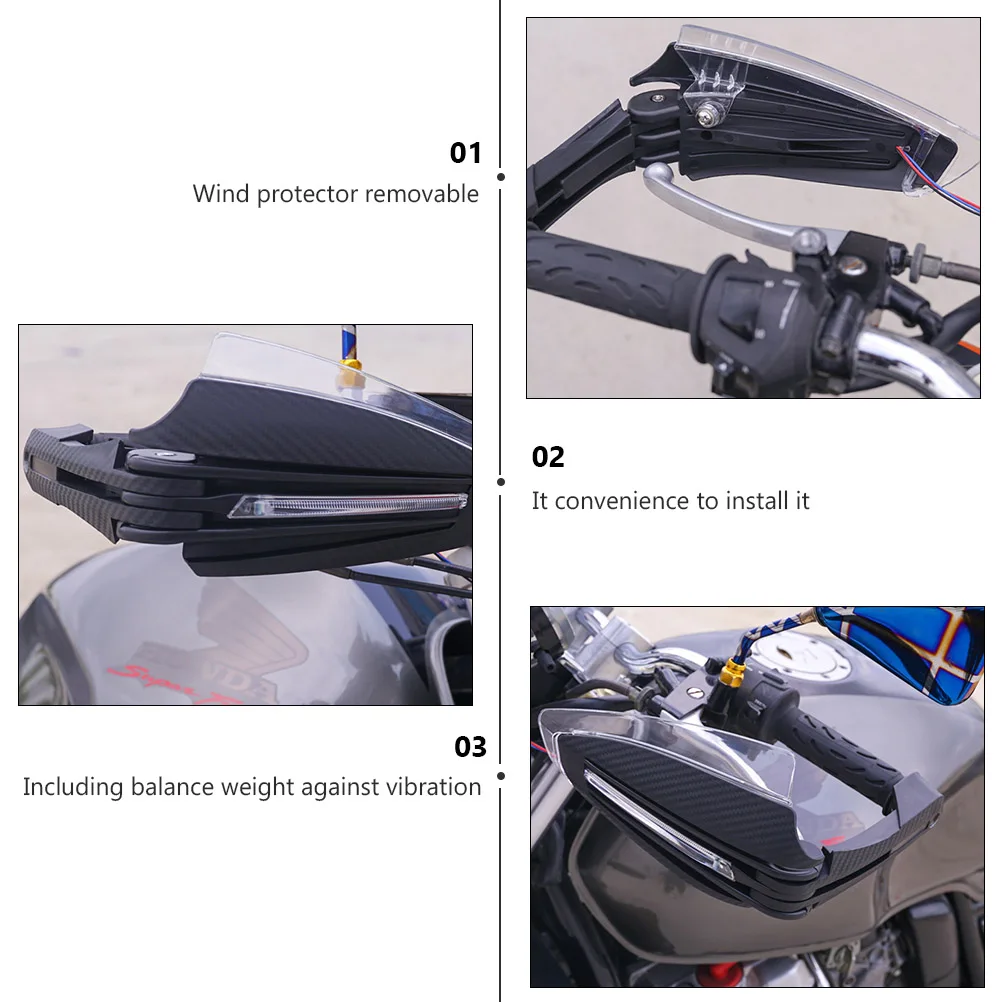 01
Wind protector removable

02
It convenience to install it

03
Including balance weight against vibration