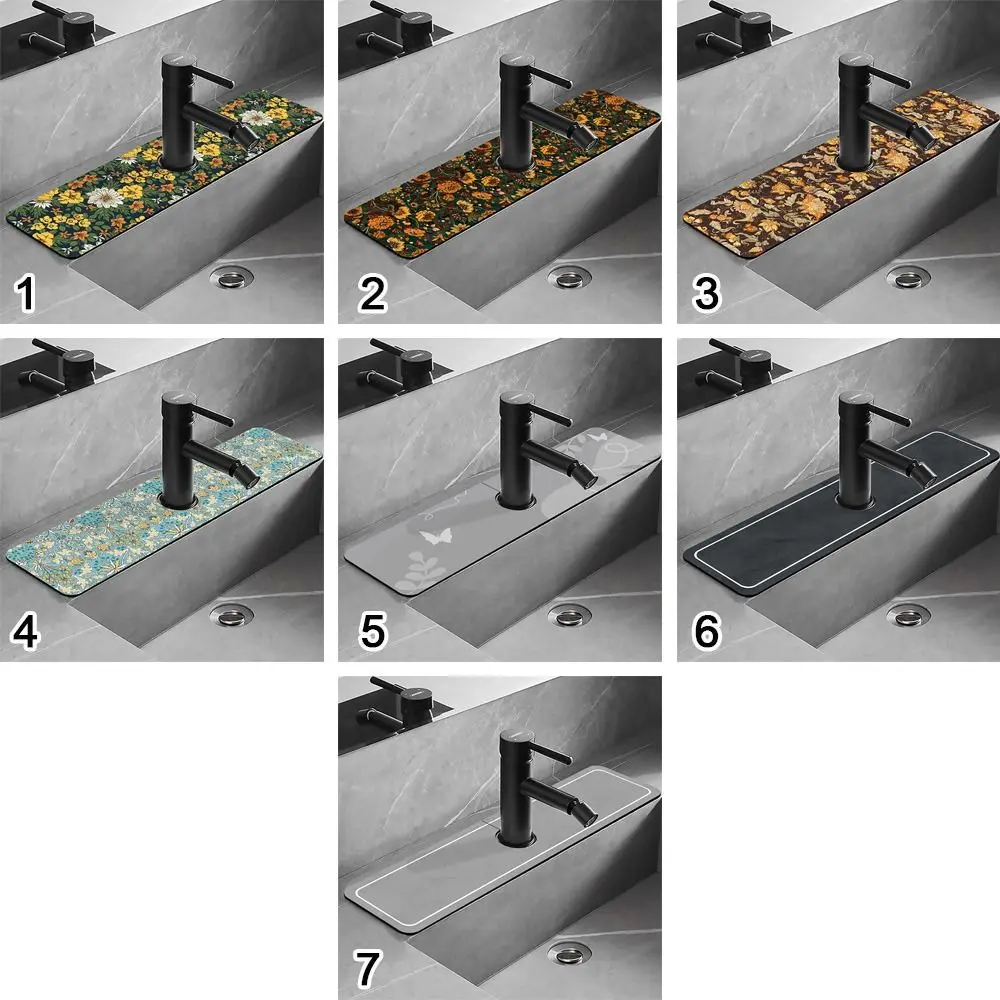 1

2

3

4

5

6

7